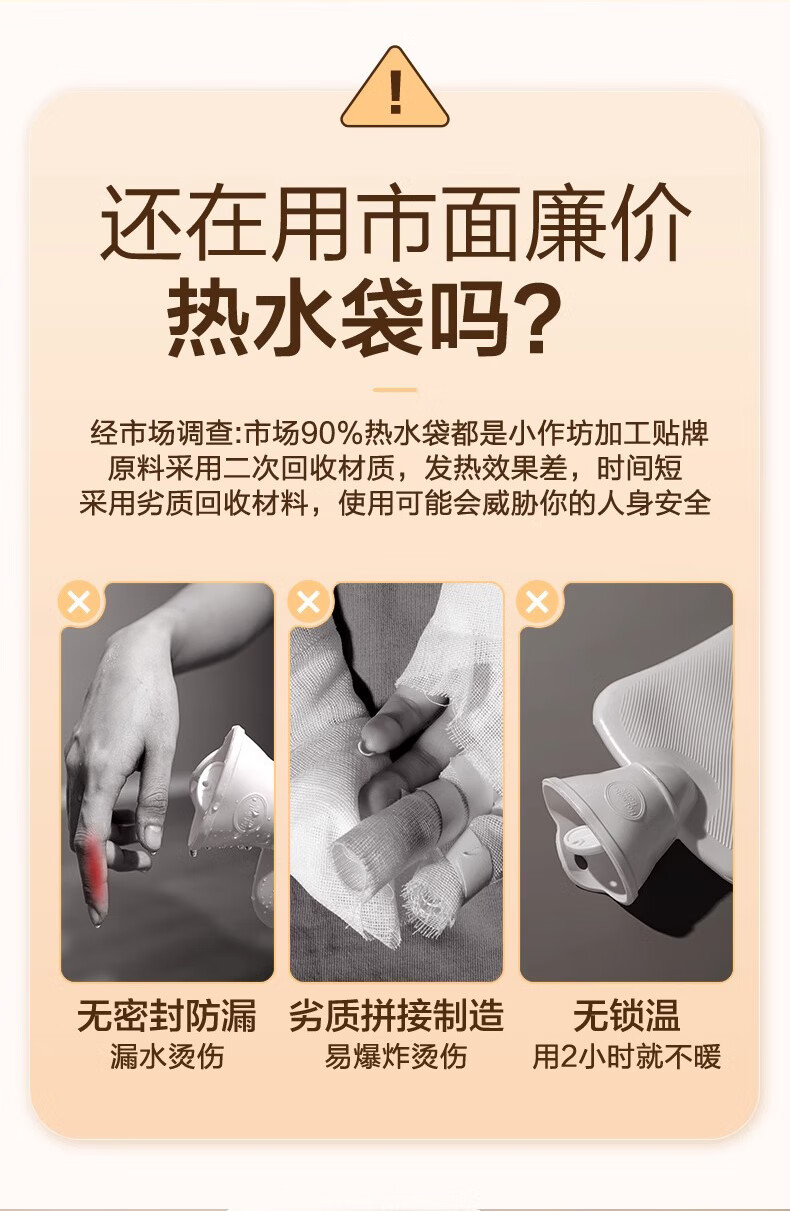 !

还在用市面廉价
热水袋吗?

经市场调查:市场90%热水袋都是小作坊加工贴牌
原料采用二次回收材质，发热效果差，时间短
采用劣质回收材料，使用可能会威胁你的人身安全

无密封防漏
漏水烫伤

劣质拼接制造
易爆炸烫伤

无锁温
用2小时就不暖