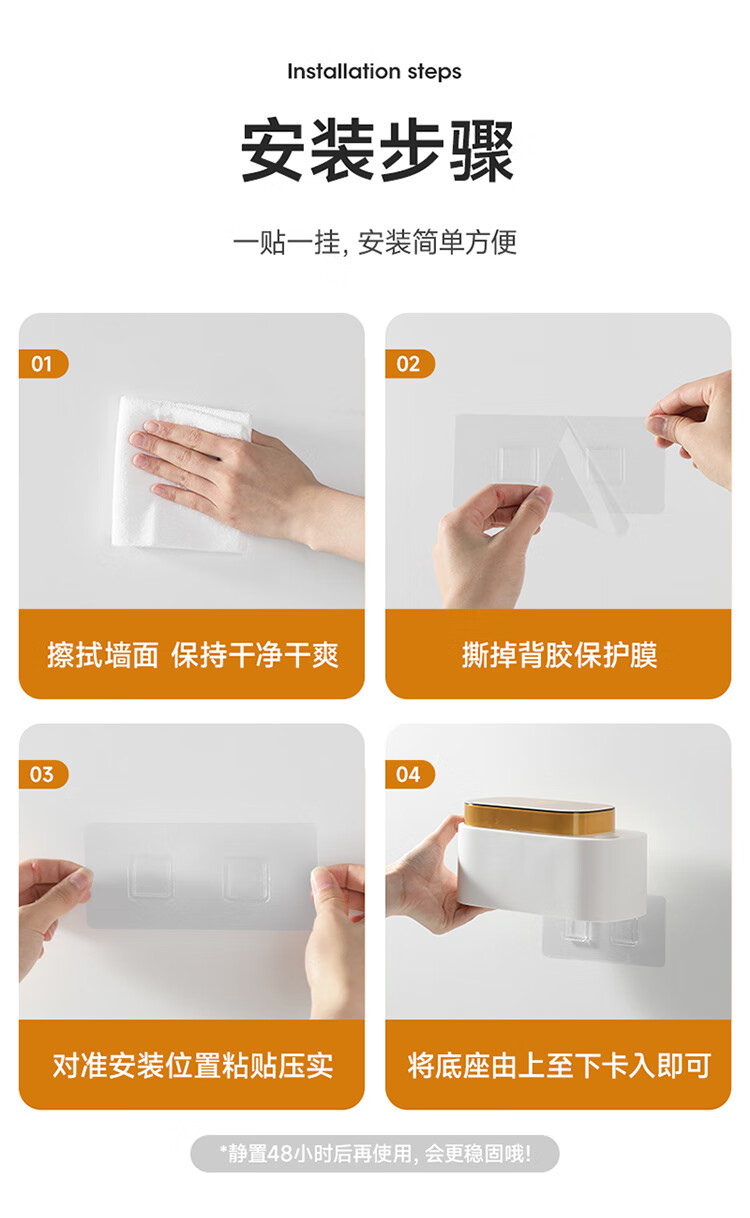 Installation steps

安装步骤

一贴一挂, 安装简单方便

01

擦拭墙面 保持干净干爽

02

撕掉背胶保护膜

03

对准安装位置粘贴压实

04

将底座由上至下卡入即可

*静置48小时后再使用, 会更稳固哦!