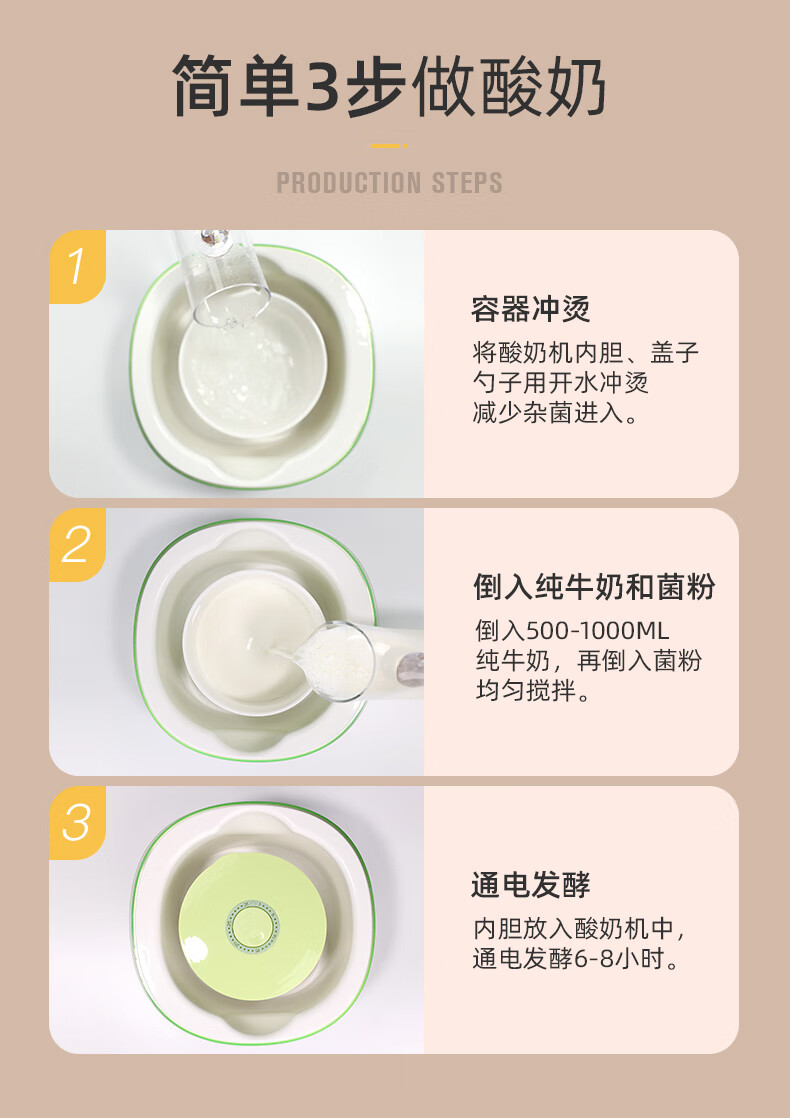 简单3步做酸奶

PRODUCTION STEPS

1

容器冲烫

将酸奶机内胆、盖子
勺子用开水冲烫
减少杂菌进入。

2

倒入纯牛奶和菌粉

倒入500-1000ML
纯牛奶，再倒入菌粉
均匀搅拌。

3

通电发酵

内胆放入酸奶机中，
通电发酵6-8小时。