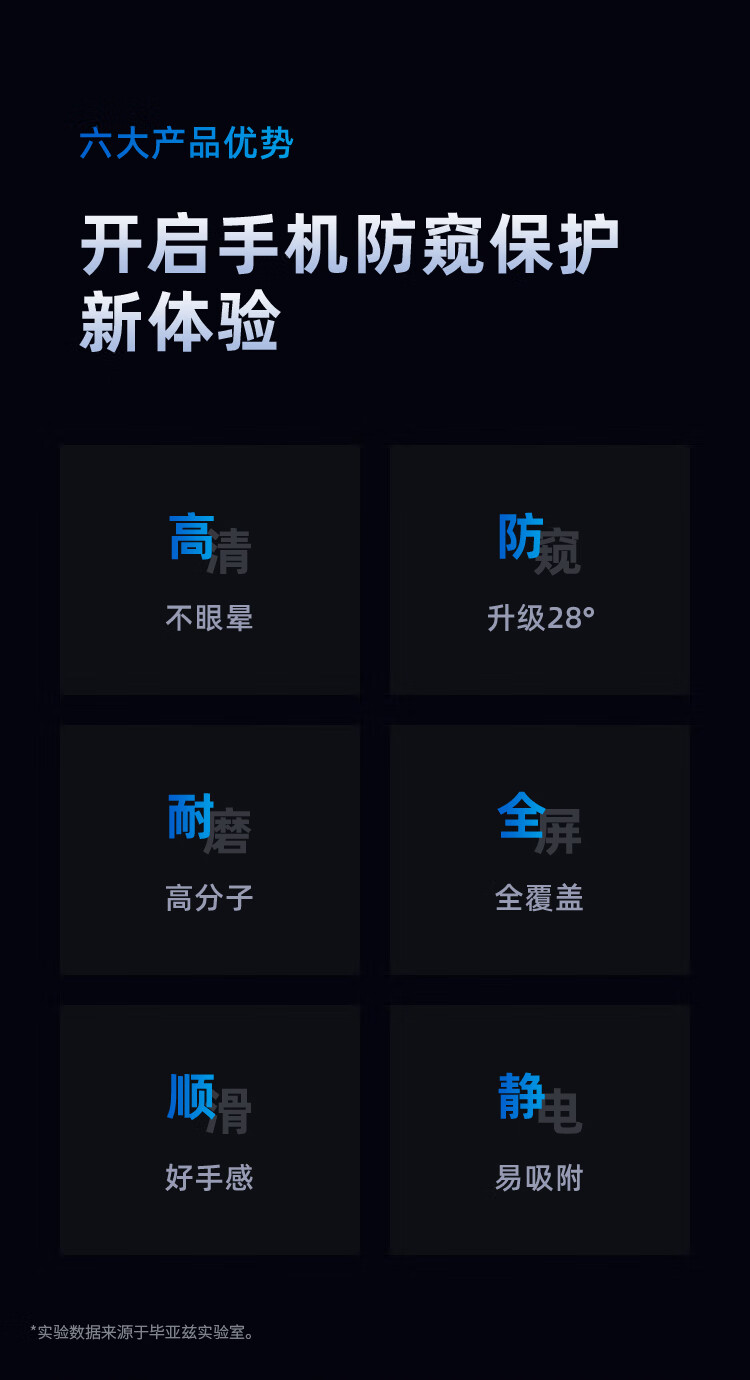 六大产品优势

开启手机防窥保护
新体验

高清
不眼晕

防窥
升级28°

耐磨
高分子

全屏
全覆盖

顺滑
好手感

静电
易吸附

*实验数据来源于毕亚兹实验室。