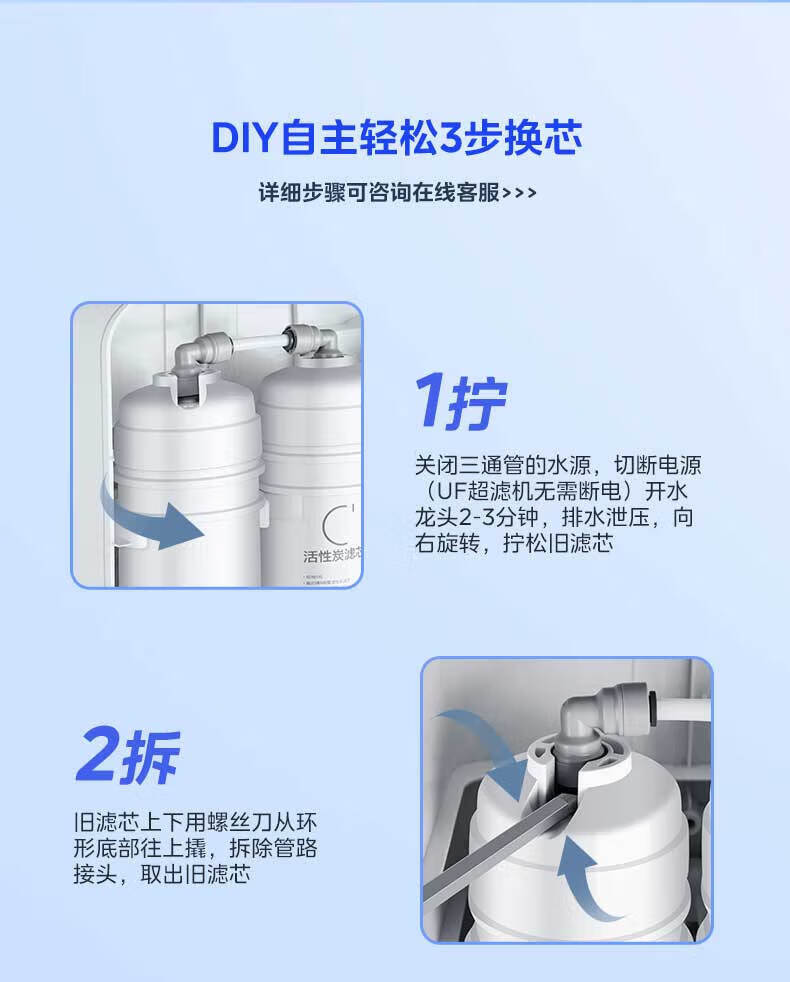 DIY自主轻松3步换芯

详细步骤可咨询在线客服>>>

活性炭滤芯

1拧

关闭三通管的水源，切断电源（UF超滤机无需断电）开水龙头2-3分钟，排水泄压，向右旋转，拧松旧滤芯

2拆

旧滤芯上下用螺丝刀从环形底部往上撬，拆除管路接头，取出旧滤芯