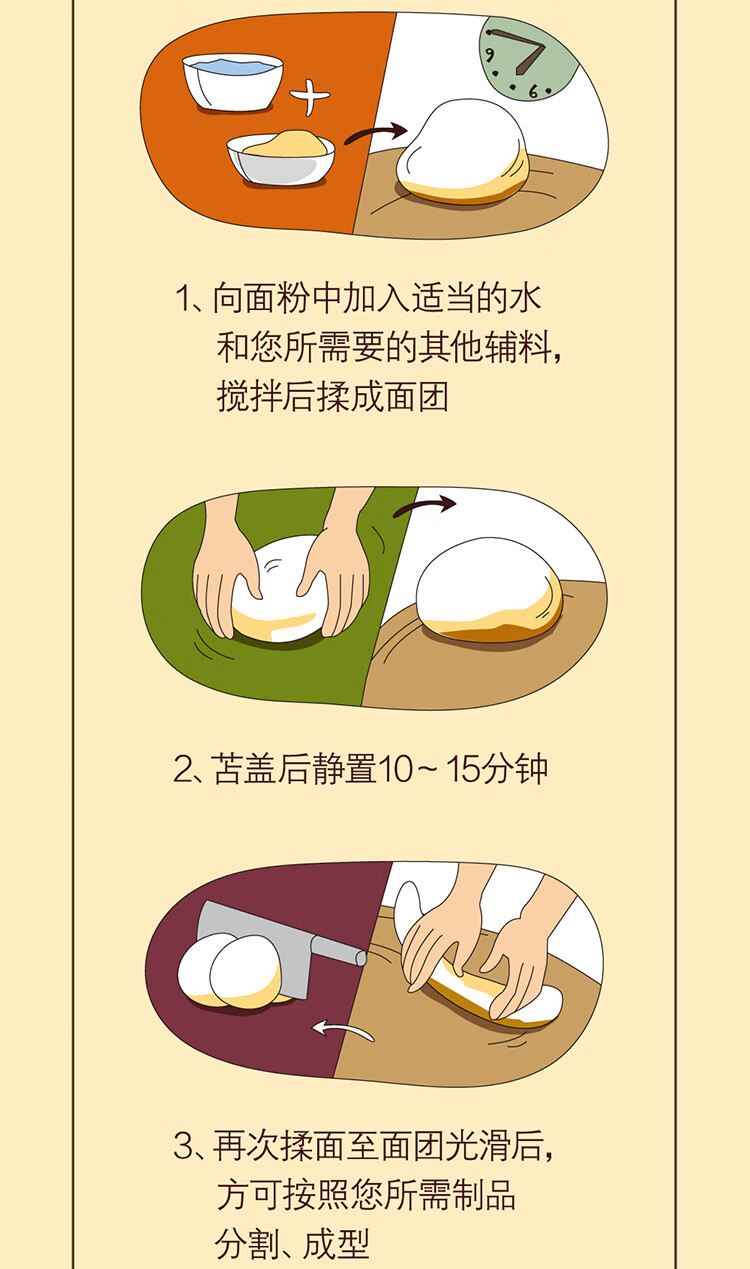 9
6

1、向面粉中加入适当的水和您所需要的其他辅料，搅拌后揉成面团

2、苫盖后静置10~15分钟

3、再次揉面至面团光滑后，方可按照您所需制品分割、成型