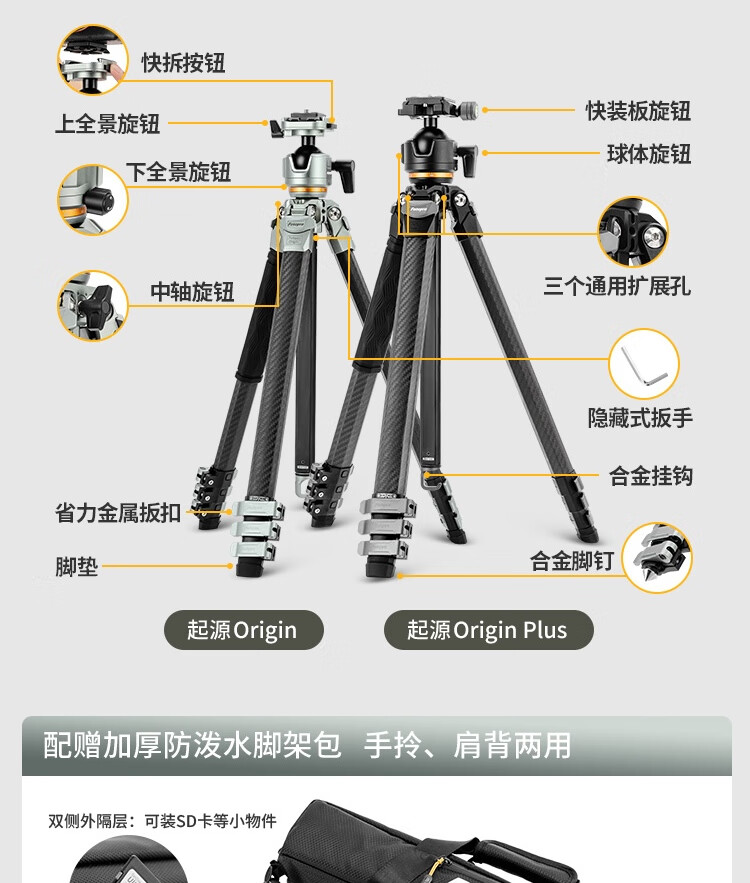 快拆按钮

上全景旋钮

下全景旋钮

中轴旋钮

省力金属扳扣

脚垫

快装板旋钮

球体旋钮

三个通用扩展孔

隐藏式扳手

合金挂钩

合金脚钉

起源Origin

起源Origin Plus

配赠加厚防泼水脚架包 手拎、肩背两用

双侧外隔层：可装SD卡等小物件