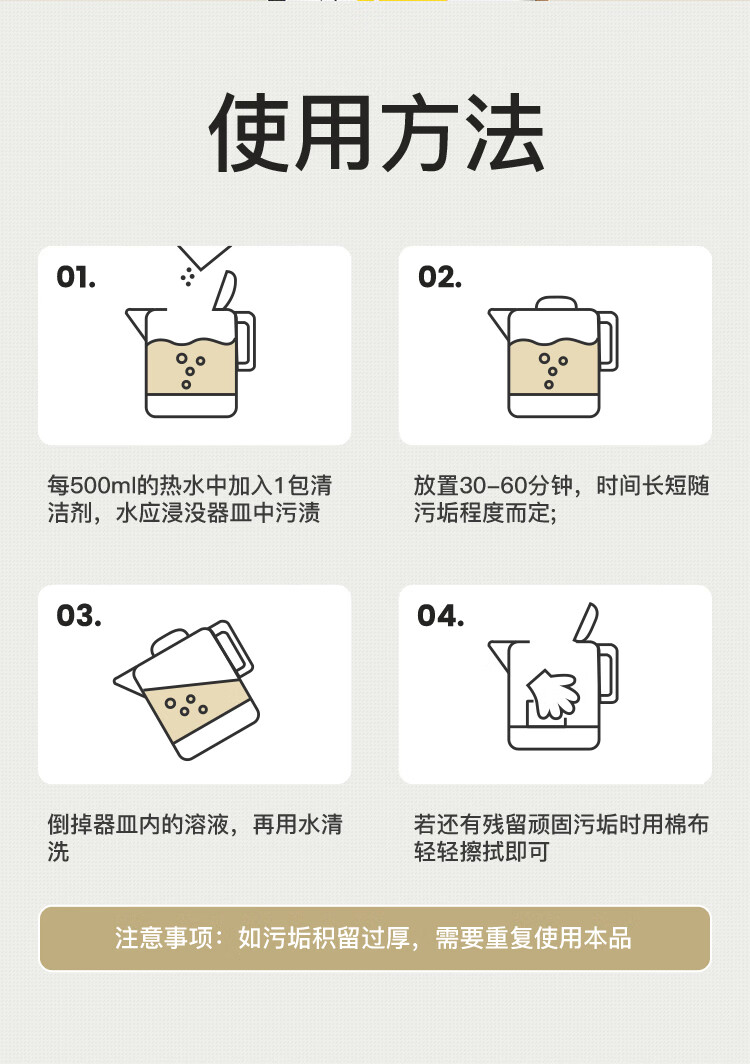 使用方法

01.

每500ml的热水中加入1包清洁剂，水应浸没器皿中污渍

02.

放置30-60分钟，时间长短随污垢程度而定;

03.

倒掉器皿内的溶液，再用水清洗

04.

若还有残留顽固污垢时用棉布轻轻擦拭即可

注意事项：如污垢积留过厚，需要重复使用本品