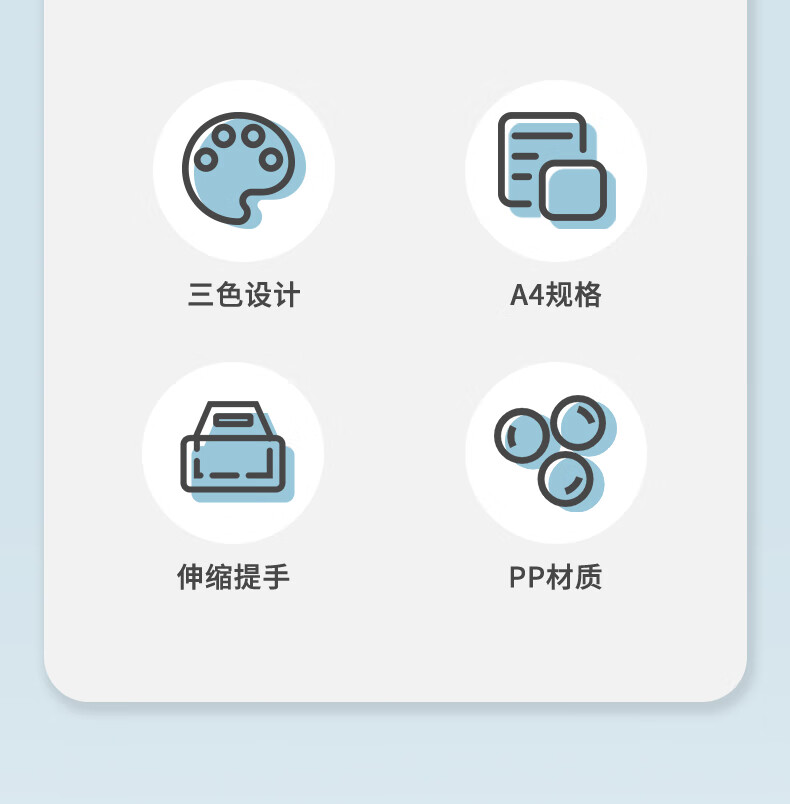 三色设计

A4规格

伸缩提手

PP材质