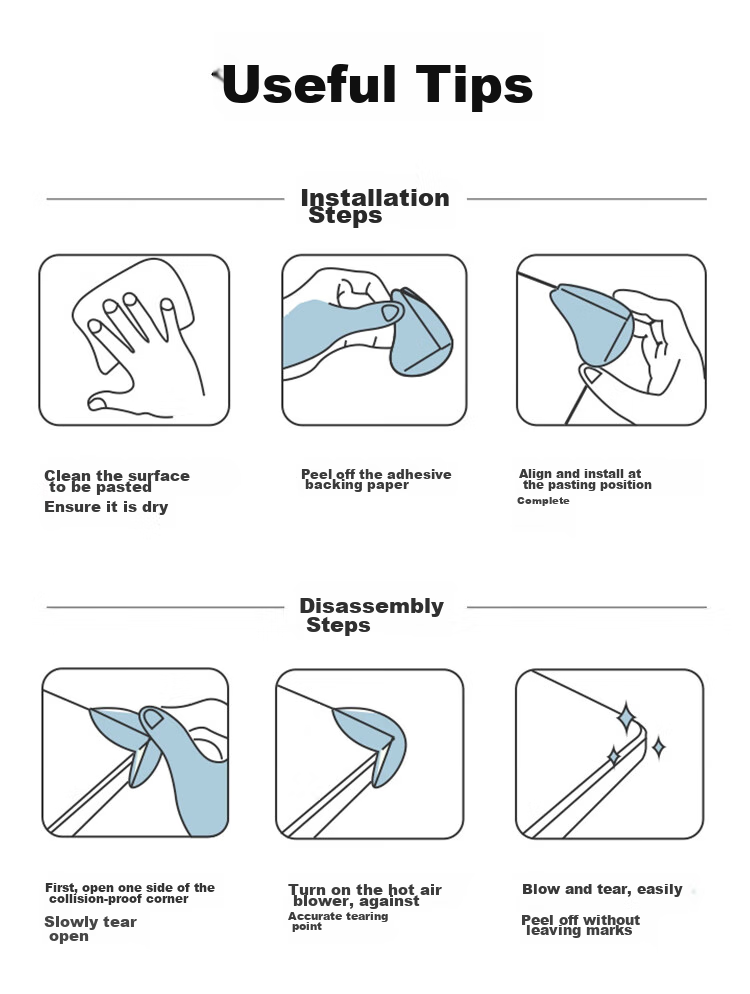 Useful Tips

Installation Steps

Clean the surface to be pasted
Ensure it is dry

Peel off the adhesive backing paper

Align and install at the pasting position
Complete

Disassembly Steps

First, open one side of the collision-proof corner
Slowly tear open

Turn on the hot air blower, against
Accurate tearing point

Blow and tear, easily
Peel off without leaving marks