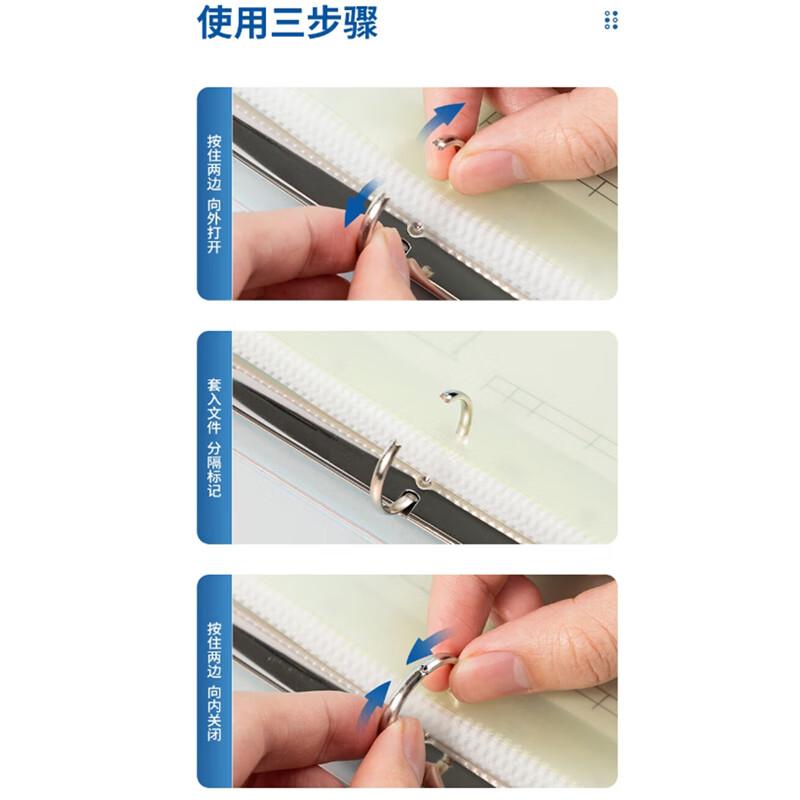 使用三步骤

按住两边 向外打开

套入文件 分隔标记

按住两边 向内关闭