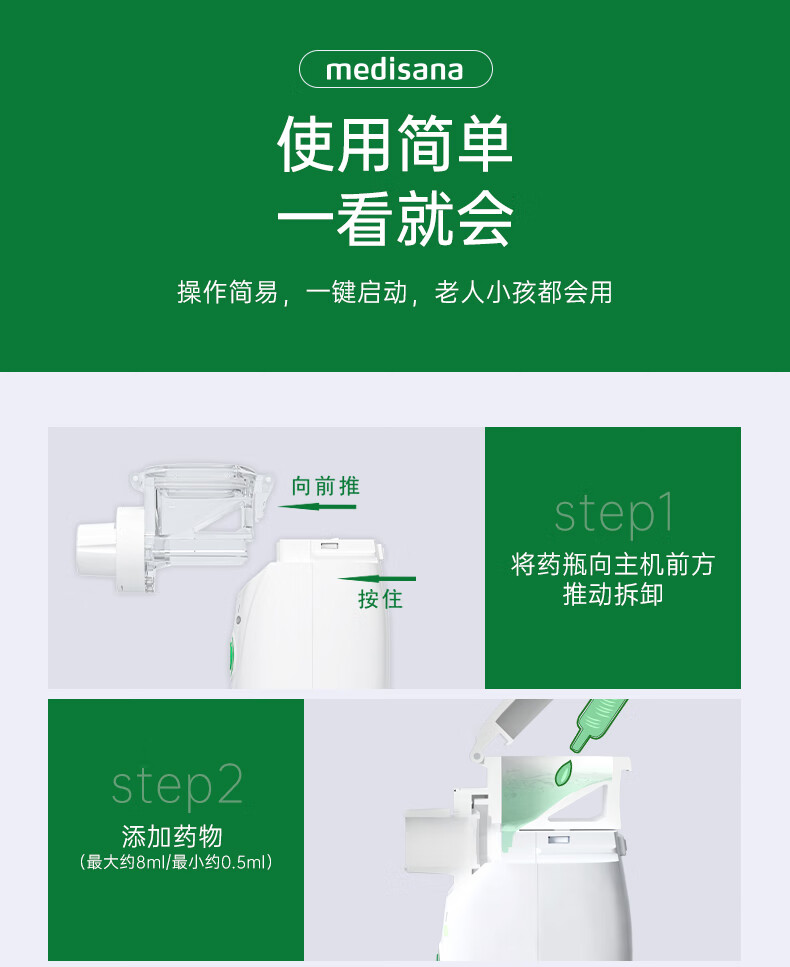 medisana

使用简单
一看就会

操作简易，一键启动，老人小孩都会用

向前推

按住

step1
将药瓶向主机前方推动拆卸

step2
添加药物
（最大约8ml/最小约0.5ml）