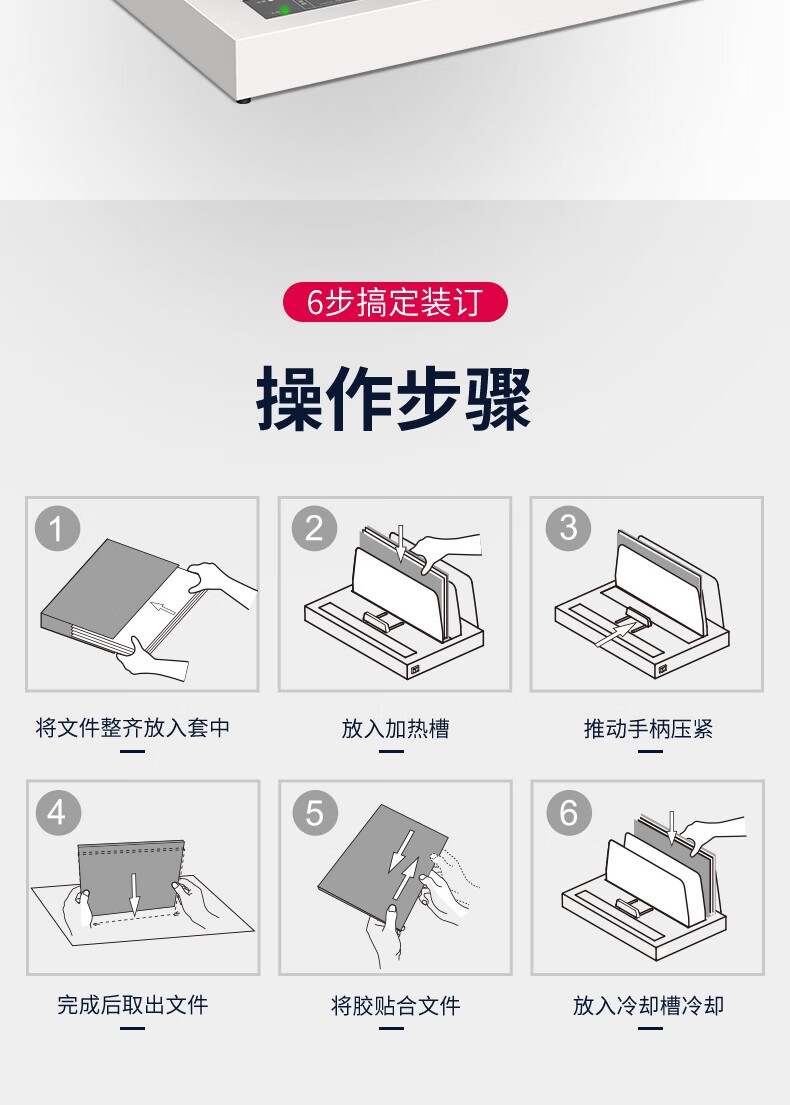 6步搞定装订

操作步骤

1

将文件整齐放入套中

2

放入加热槽

3

推动手柄压紧

4

完成后取出文件

5

将胶贴合文件

6

放入冷却槽冷却