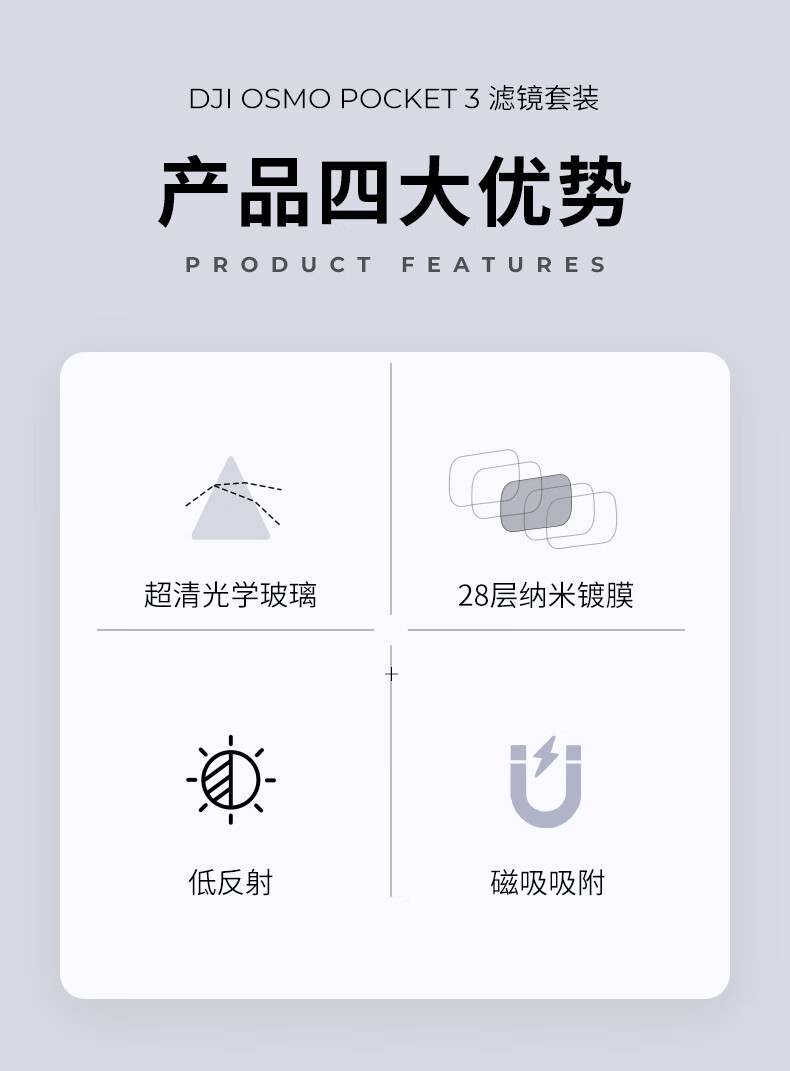 DJI OSMO POCKET 3 滤镜套装

产品四大优势

PRODUCT FEATURES

超清光学玻璃

28层纳米镀膜

低反射

磁吸吸附