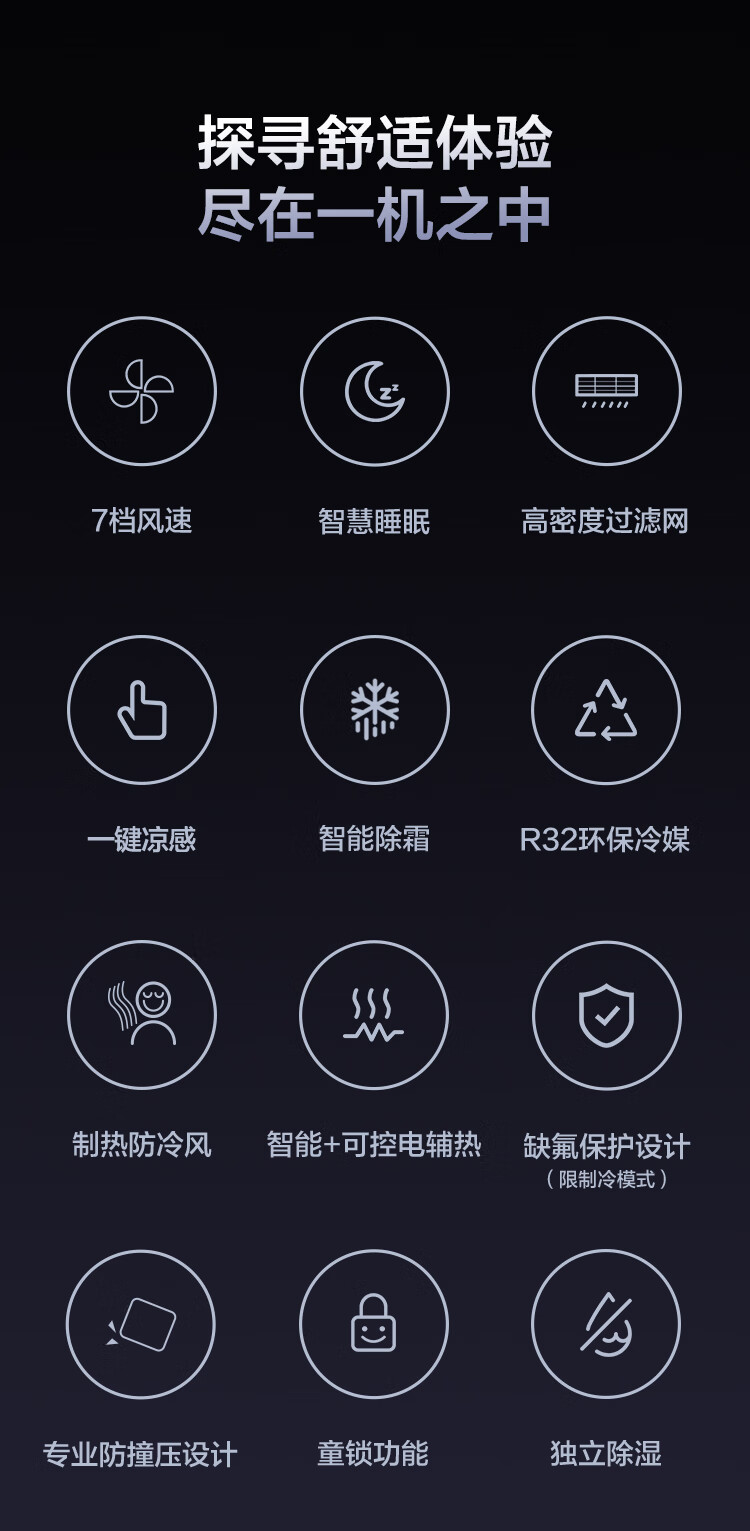 探寻舒适体验
尽在一机之中

7档风速

智慧睡眠

高密度过滤网

一键凉感

智能除霜

R32环保冷媒

制热防冷风

智能+可控电辅热

缺氟保护设计
（限制冷模式）

专业防撞压设计

童锁功能

独立除湿