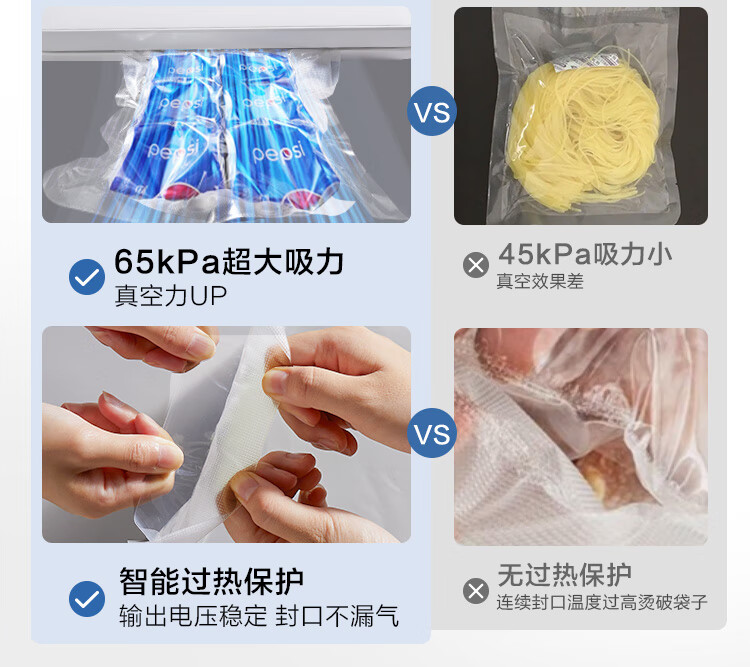 pepsi pepsi pepsi pepsi

VS

65kPa超大吸力
真空力UP

45kPa吸力小
真空效果差

VS

智能过热保护
输出电压稳定 封口不漏气

无过热保护
连续封口温度过高烫破袋子