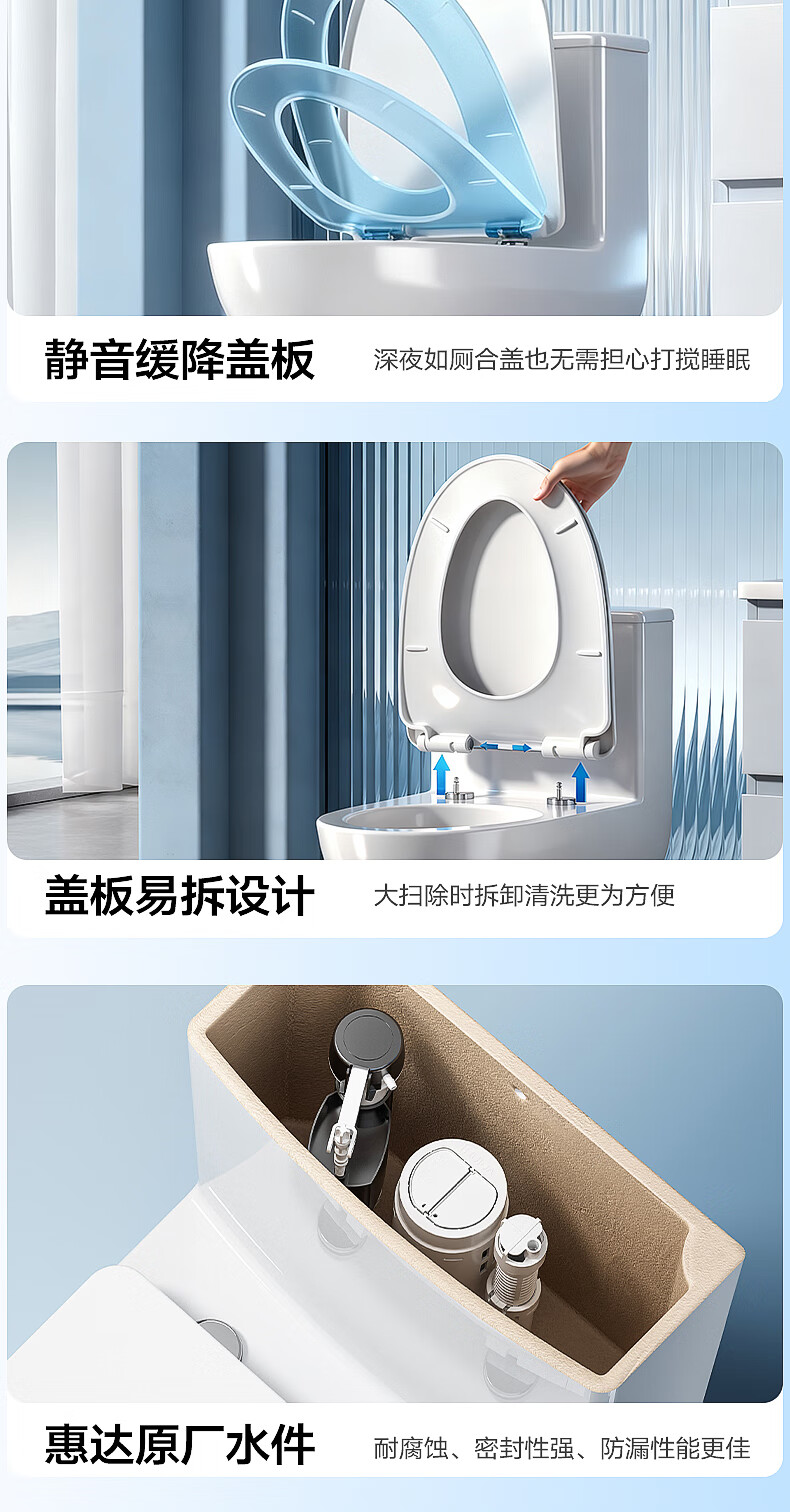 静音缓降盖板

深夜如厕合盖也无需担心打搅睡眠

盖板易拆设计

大扫除时拆卸清洗更为方便

惠达原厂水件

耐腐蚀、密封性强、防漏性能更佳