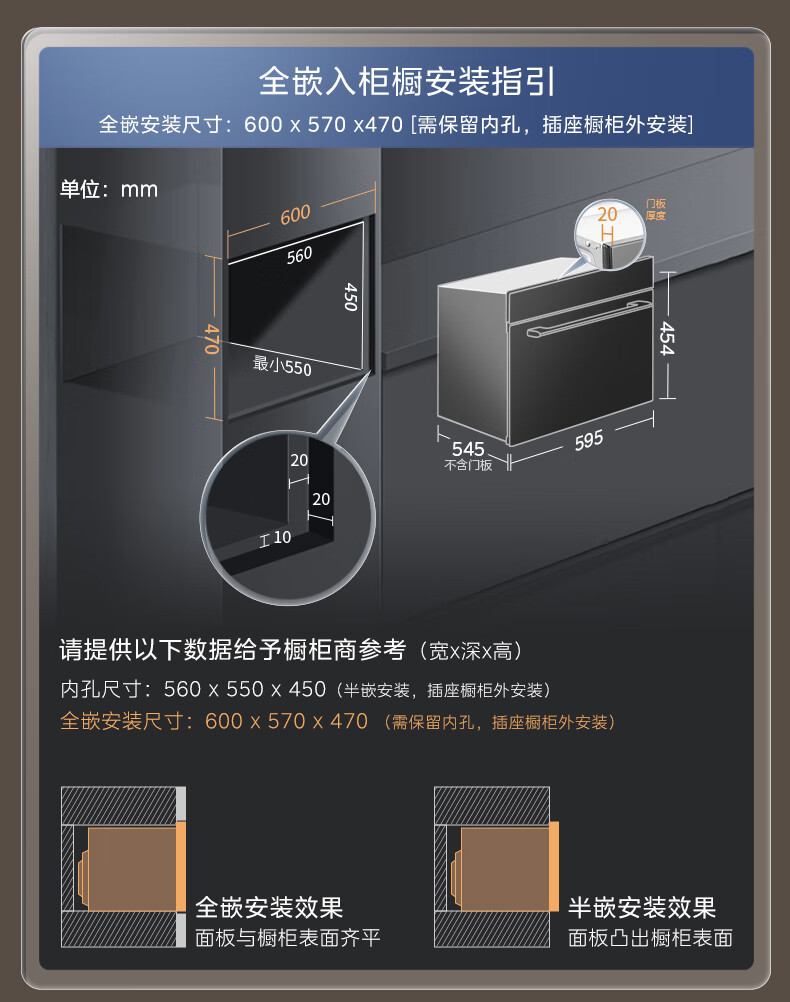 全嵌入柜橱安装指引

全嵌安装尺寸：600 x 570 x470 [需保留内孔，插座橱柜外安装]

单位：mm

600
560
450
470
最小550
20
20
10

20
门板厚度

454
545
不含门板
595

请提供以下数据给予橱柜商参考（宽x深x高）

内孔尺寸：560 x 550 x 450（半嵌安装，插座橱柜外安装）

全嵌安装尺寸：600 x 570 x 470（需保留内孔，插座橱柜外安装）

全嵌安装效果
面板与橱柜表面齐平

半嵌安装效果
面板凸出橱柜表面