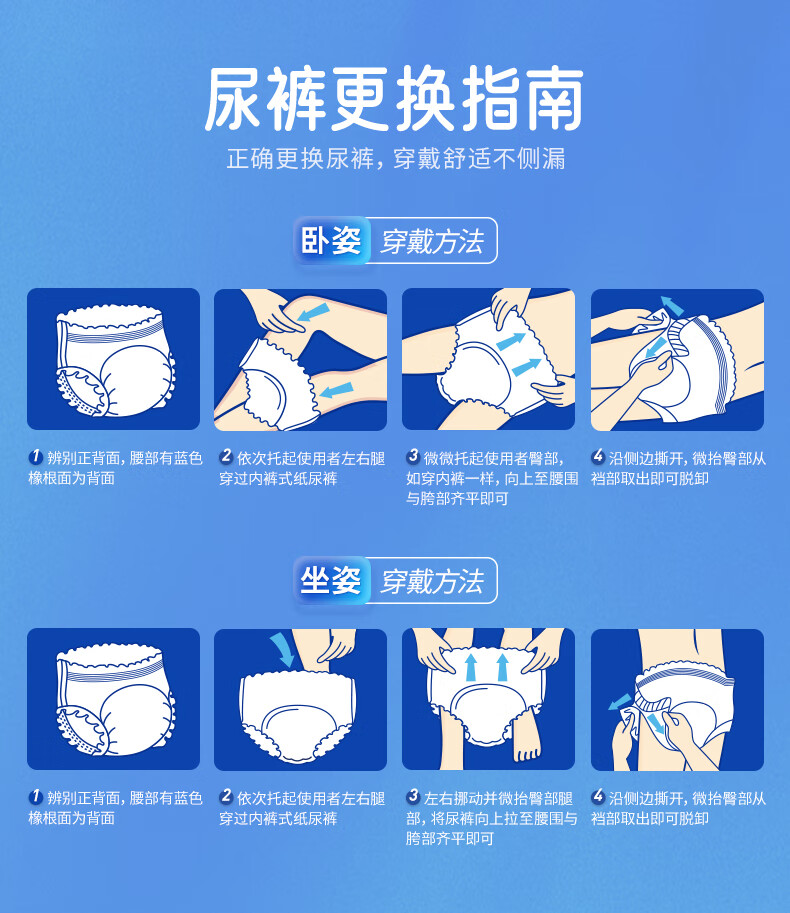 尿裤更换指南

正确更换尿裤，穿戴舒适不侧漏

卧姿 穿戴方法

1 辨别正背面，腰部有蓝色橡根面为背面

2 依次托起使用者左右腿穿过内裤式纸尿裤

3 微微托起使用者臀部，如穿内裤一样，向上至腰围与胯部齐平即可

4 沿侧边撕开，微抬臀部从裆部取出即可脱卸

坐姿 穿戴方法

1 辨别正背面，腰部有蓝色橡根面为背面

2 依次托起使用者左右腿穿过内裤式纸尿裤

3 左右挪动并微抬臀部腿部，将尿裤向上拉至腰围与胯部齐平即可

4 沿侧边撕开，微抬臀部从裆部取出即可脱卸