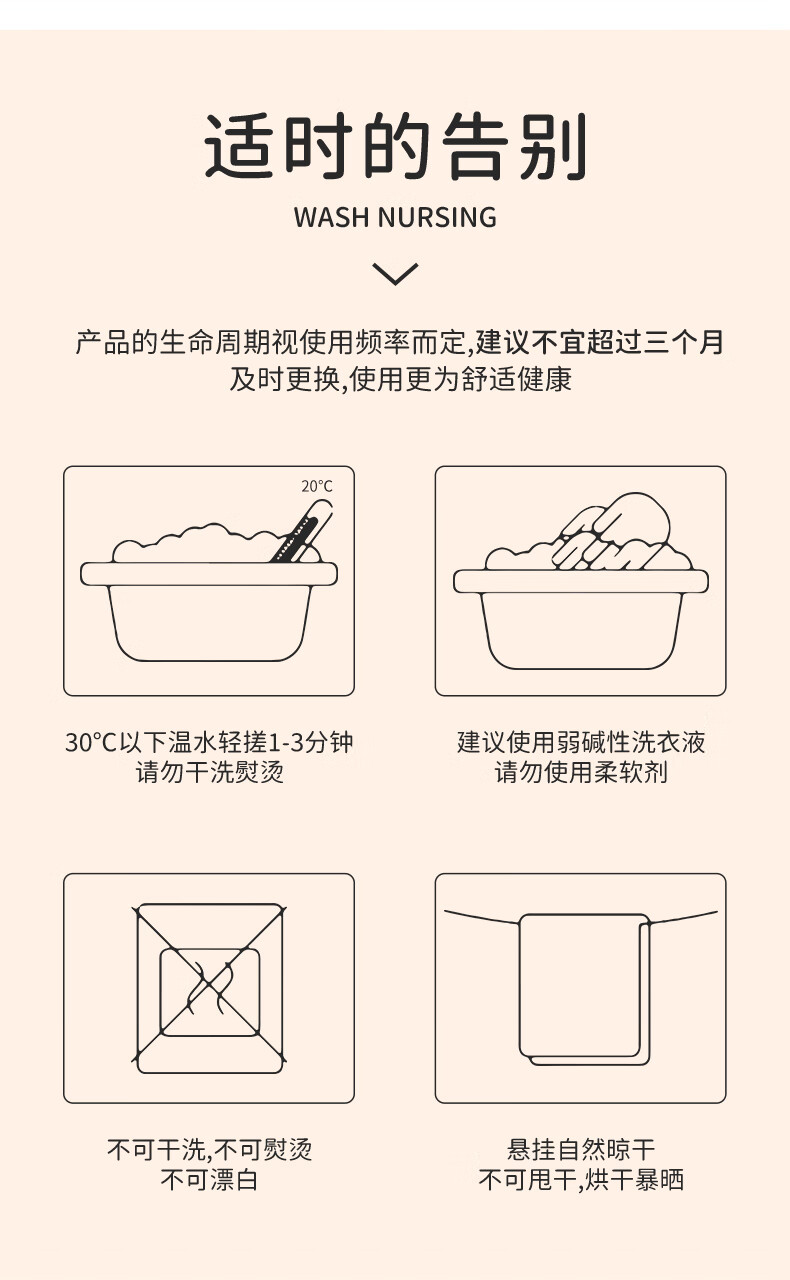 适时的告别
WASH NURSING

产品的生命周期视使用频率而定,建议不宜超过三个月
及时更换,使用更为舒适健康

20°C

30°C以下温水轻搓1-3分钟
请勿干洗熨烫

建议使用弱碱性洗衣液
请勿使用柔软剂

不可干洗,不可熨烫
不可漂白

悬挂自然晾干
不可甩干,烘干暴晒