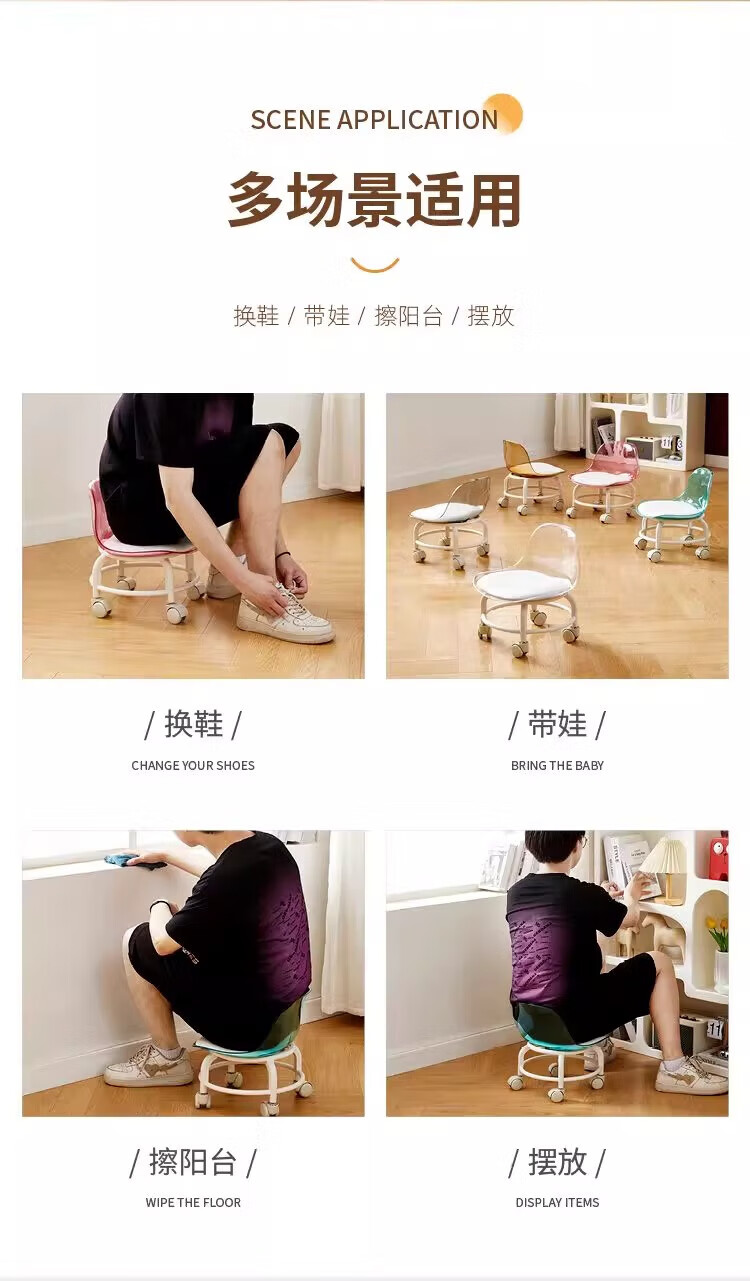 SCENE APPLICATION

多场景适用

换鞋 / 带娃 / 擦阳台 / 摆放

/ 换鞋 /
CHANGE YOUR SHOES

/ 带娃 /
BRING THE BABY

/ 擦阳台 /
WIPE THE FLOOR

/ 摆放 /
DISPLAY ITEMS