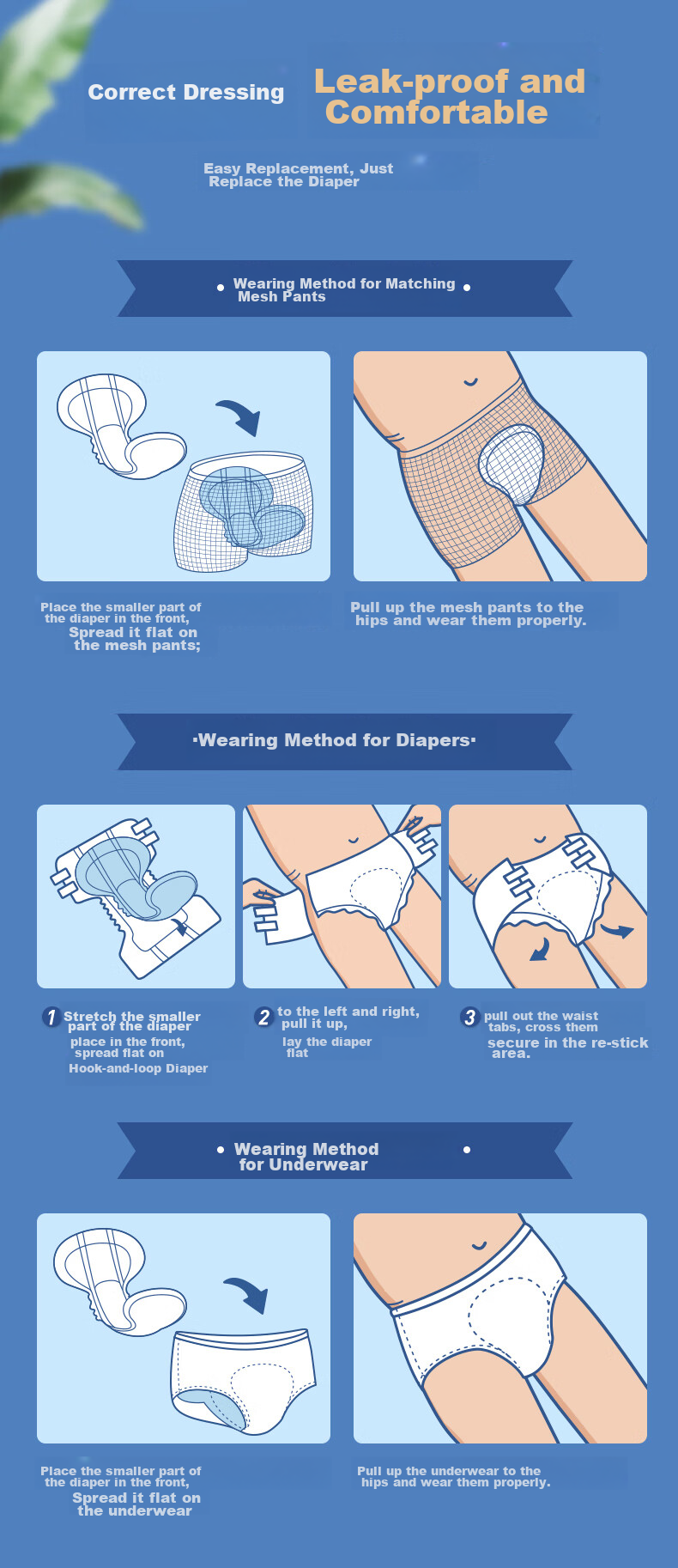 Correct Dressing

Leak-proof and Comfortable

Easy Replacement, Just Replace the Diaper

• Wearing Method for Matching Mesh Pants •

Place the smaller part of the diaper in the front, Spread it flat on the mesh pants;

Pull up the mesh pants to the hips and wear them properly.

·Wearing Method for Diapers·

1 Stretch the smaller part of the diaper place in the front, spread flat on Hook-and-loop Diaper

2 to the left and right, pull it up, lay the diaper flat

3 pull out the waist tabs, cross them secure in the re-stick area.

• Wearing Method for Underwear •

Place the smaller part of the diaper in the front, Spread it flat on the underwear

Pull up the underwear to the hips and wear them properly.