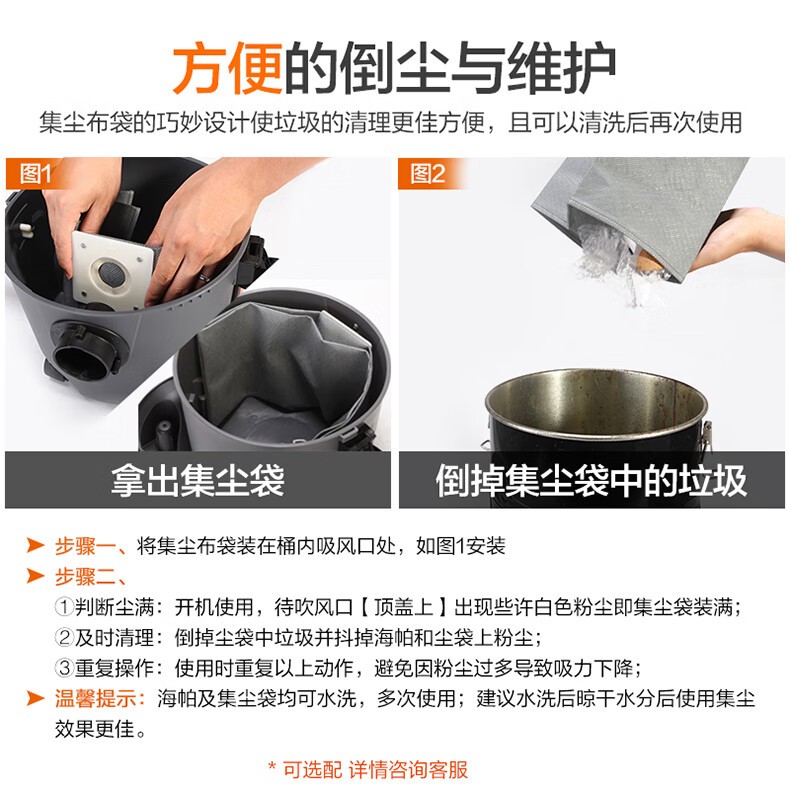 方便的倒尘与维护

集尘布袋的巧妙设计使垃圾的清理更佳方便，且可以清洗后再次使用

图1

拿出集尘袋

图2

倒掉集尘袋中的垃圾

➤ 步骤一、将集尘布袋装在桶内吸风口处，如图1安装

➤ 步骤二、

①判断尘满：开机使用，待吹风口【顶盖上】出现些许白色粉尘即集尘袋装满；

②及时清理：倒掉尘袋中垃圾并抖掉海帕和尘袋上粉尘；

③重复操作：使用时重复以上动作，避免因粉尘过多导致吸力下降；

➤ 温馨提示：海帕及集尘袋均可水洗，多次使用；建议水洗后晾干水分后使用集尘效果更佳。

* 可选配 详情咨询客服