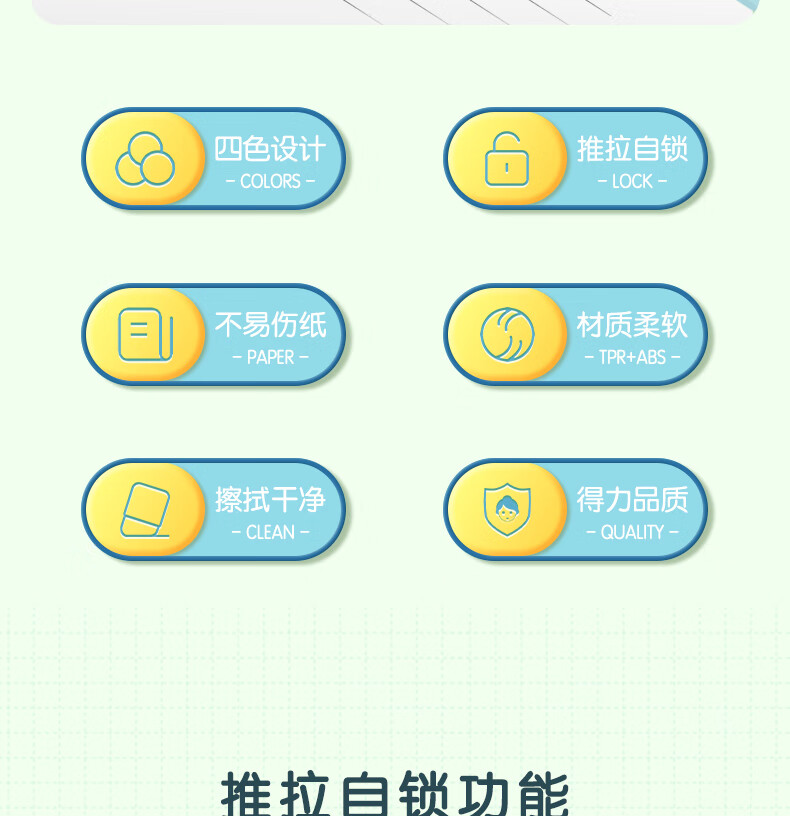 四色设计
- COLORS -

推拉自锁
- LOCK -

不易伤纸
- PAPER -

材质柔软
- TPR+ABS -

擦拭干净
- CLEAN -

得力品质
- QUALITY -

推拉自锁功能