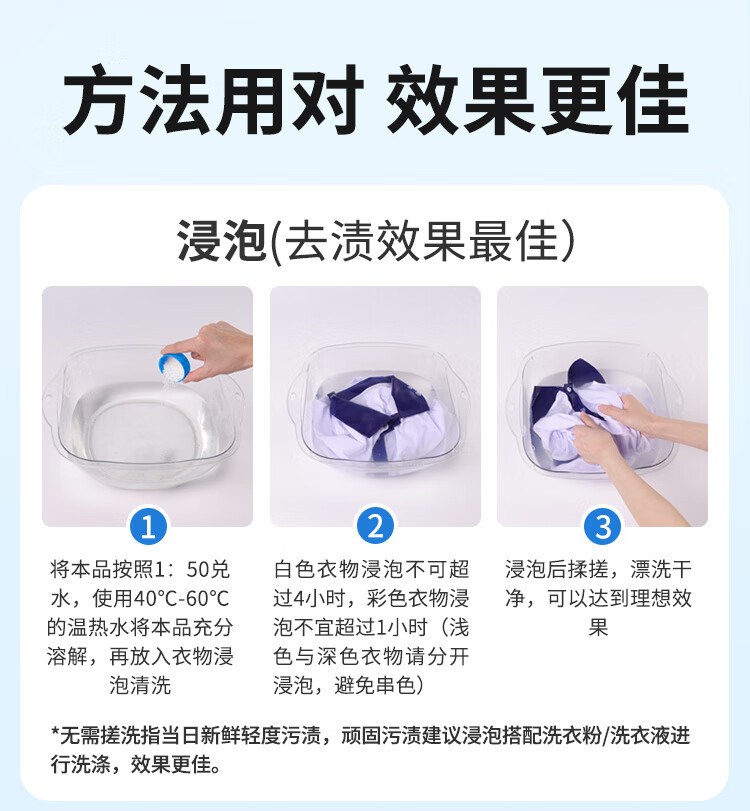 方法用对 效果更佳

浸泡(去渍效果最佳)

1

将本品按照1：50兑水，使用40°C-60°C的温热水将本品充分溶解，再放入衣物浸泡清洗

2

白色衣物浸泡不可超过4小时，彩色衣物浸泡不宜超过1小时（浅色与深色衣物请分开浸泡，避免串色）

3

浸泡后揉搓，漂洗干净，可以达到理想效果

*无需搓洗指当日新鲜轻度污渍，顽固污渍建议浸泡搭配洗衣粉/洗衣液进行洗涤，效果更佳。