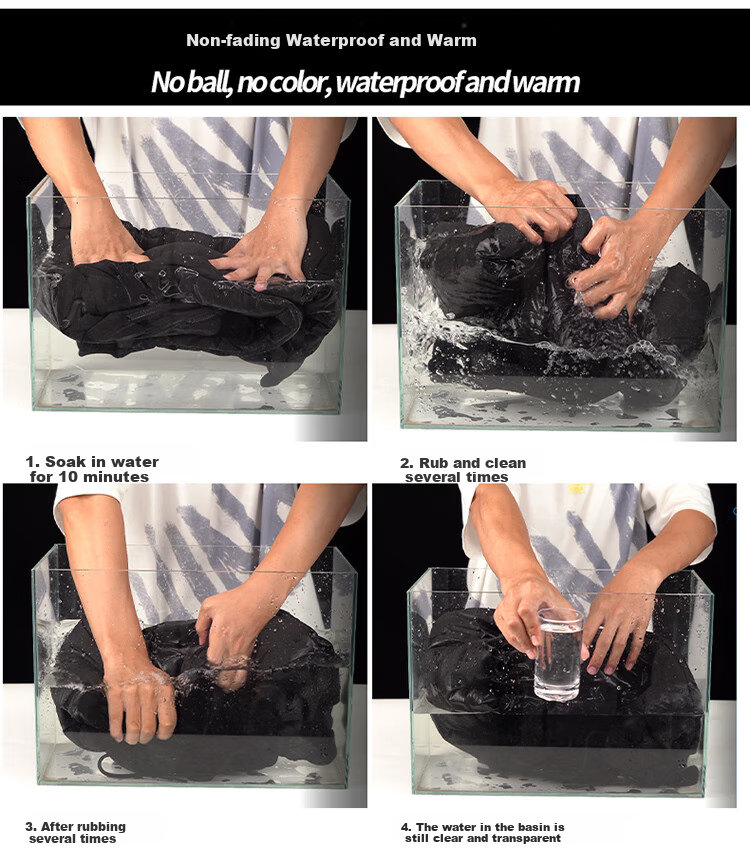 Non-fading Waterproof and Warm

No ball, no color, waterproof and warm

1. Soak in water for 10 minutes

2. Rub and clean several times

3. After rubbing several times

4. The water in the basin is still clear and transparent