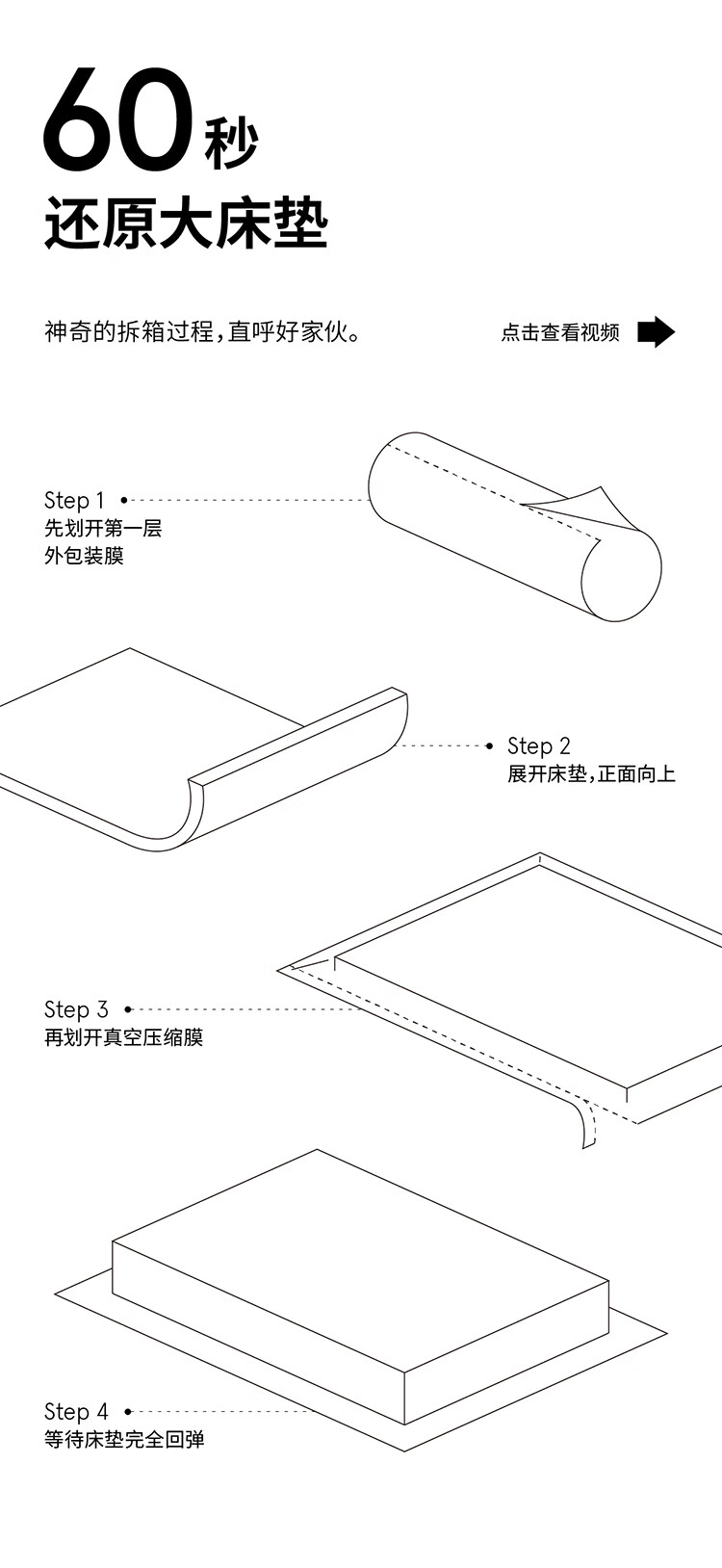 60秒
还原大床垫

神奇的拆箱过程，直呼好家伙。

点击查看视频

Step 1
先划开第一层
外包装膜

Step 2
展开床垫，正面向上

Step 3
再划开真空压缩膜

Step 4
等待床垫完全回弹