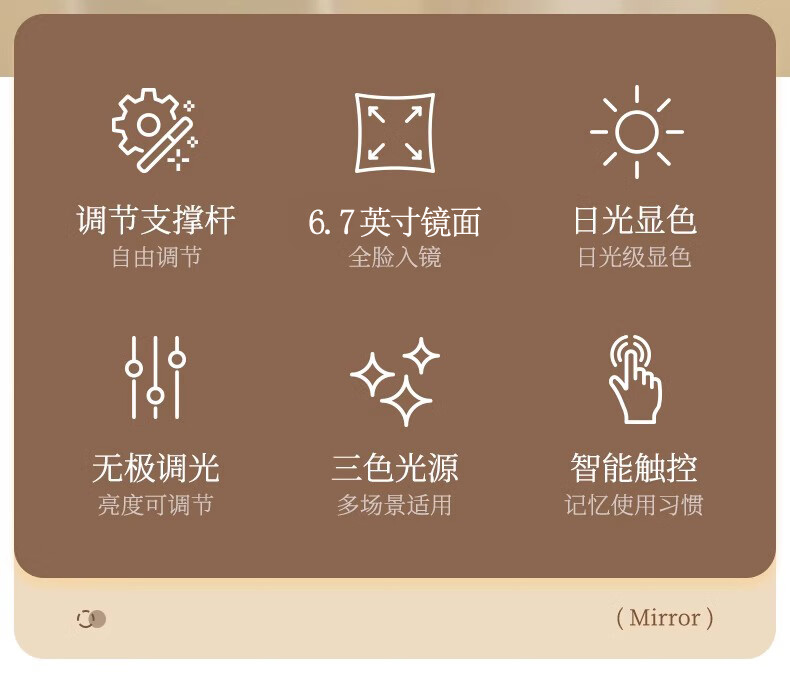 调节支撑杆
自由调节

6.7英寸镜面
全脸入镜

日光显色
日光级显色

无极调光
亮度可调节

三色光源
多场景适用

智能触控
记忆使用习惯

( Mirror )