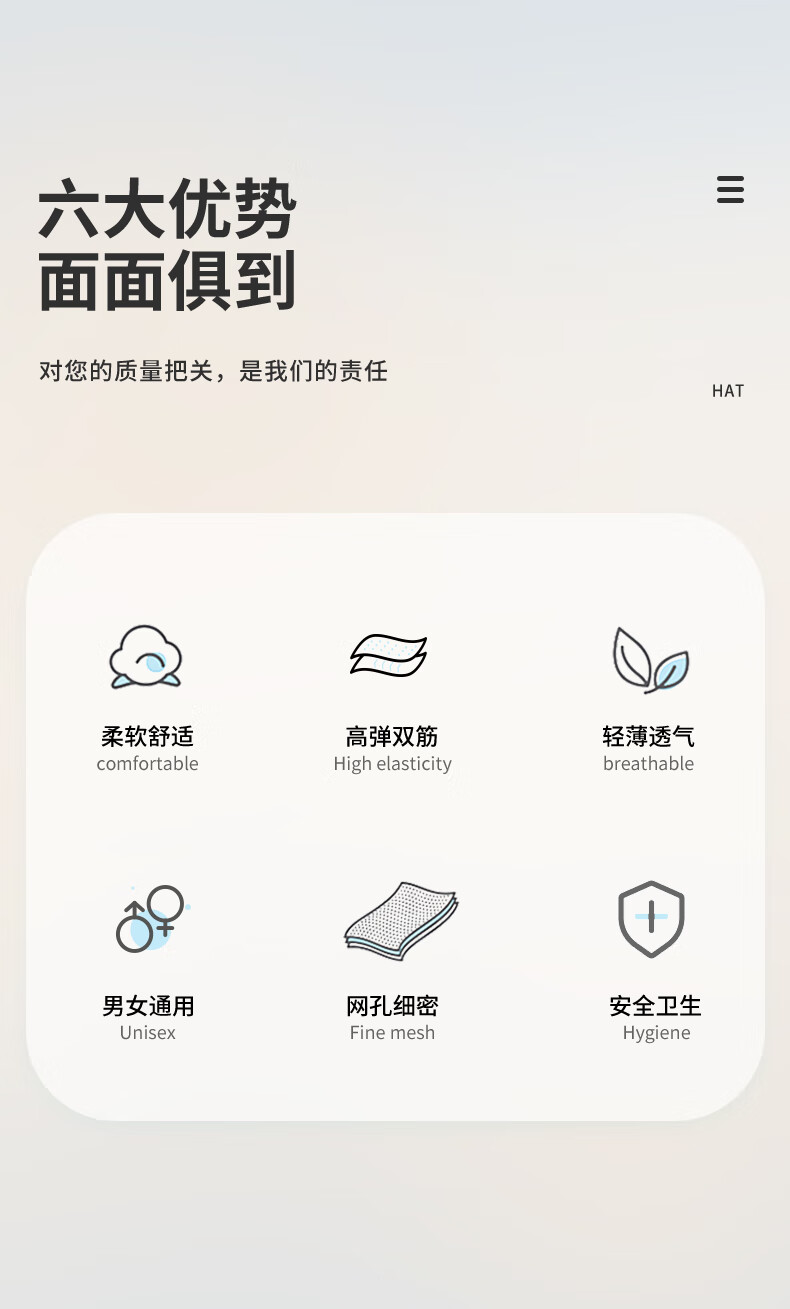 六大优势
面面俱到

对您的质量把关，是我们的责任

HAT

柔软舒适
comfortable

高弹双筋
High elasticity

轻薄透气
breathable

男女通用
Unisex

网孔细密
Fine mesh

安全卫生
Hygiene