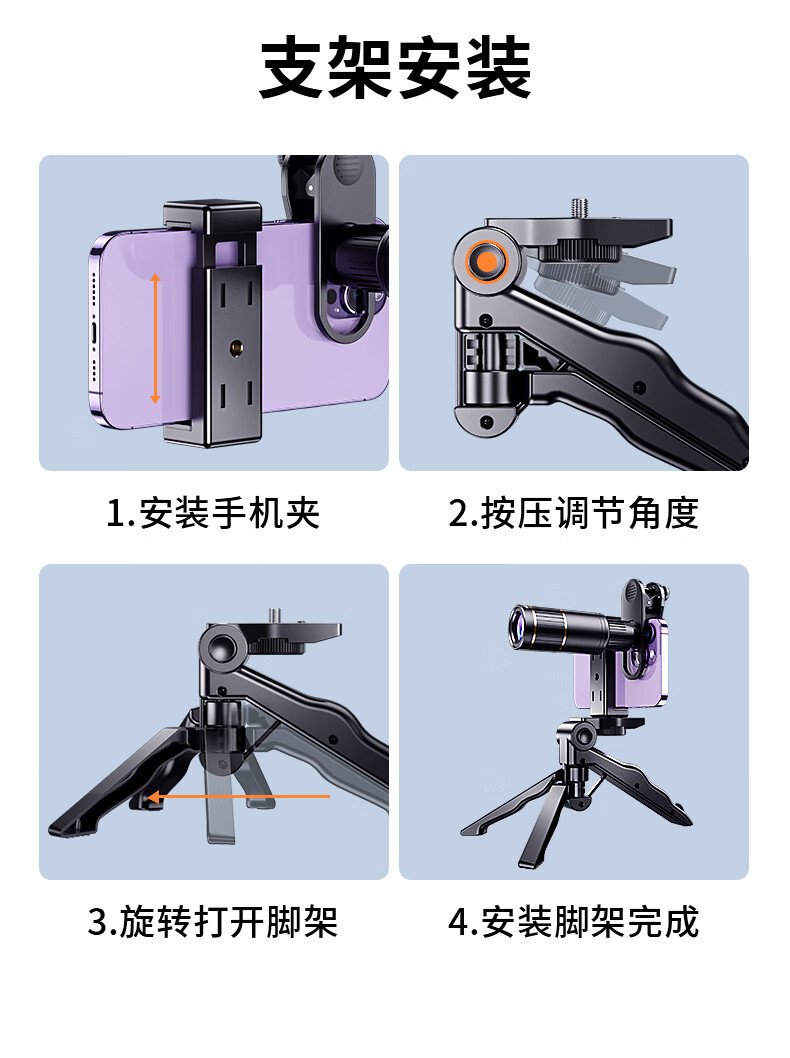 支架安装

1.安装手机夹

2.按压调节角度

3.旋转打开脚架

4.安装脚架完成