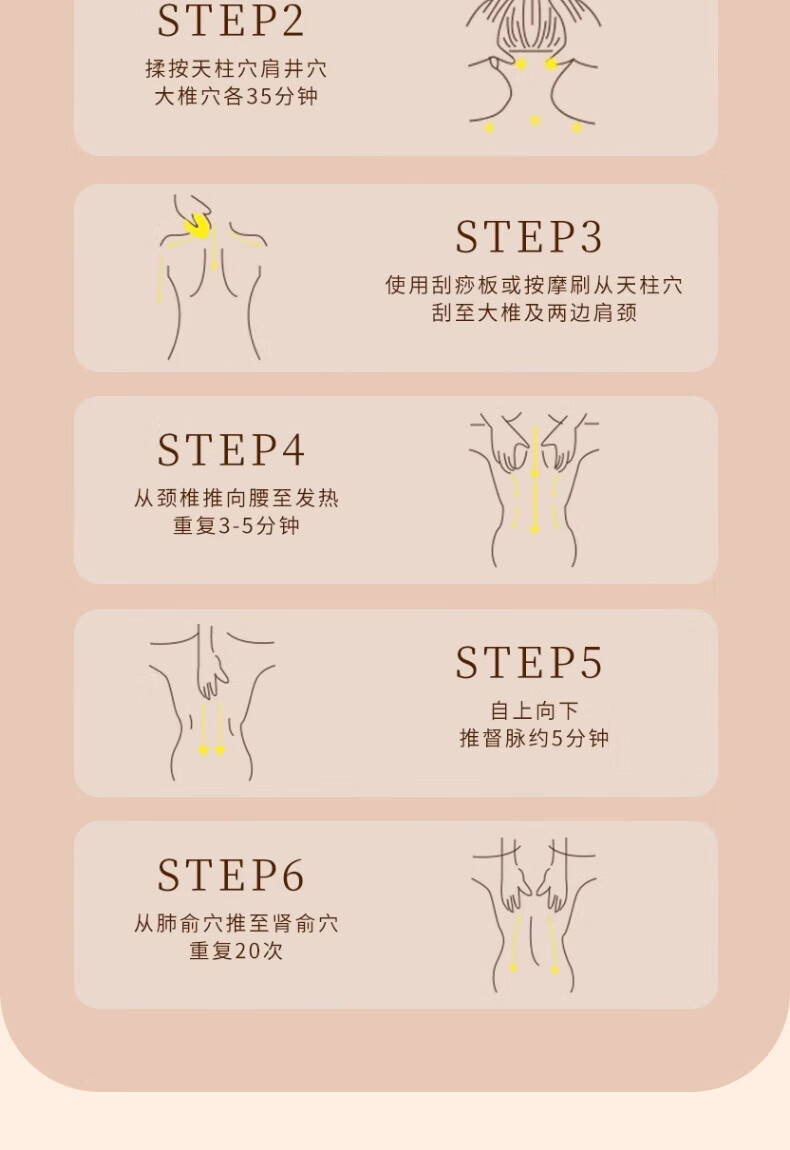 STEP2
揉按天柱穴肩井穴
大椎穴各35分钟

STEP3
使用刮痧板或按摩刷从天柱穴
刮至大椎及两边肩颈

STEP4
从颈椎推向腰至发热
重复3-5分钟

STEP5
自上向下
推督脉约5分钟

STEP6
从肺俞穴推至肾俞穴
重复20次