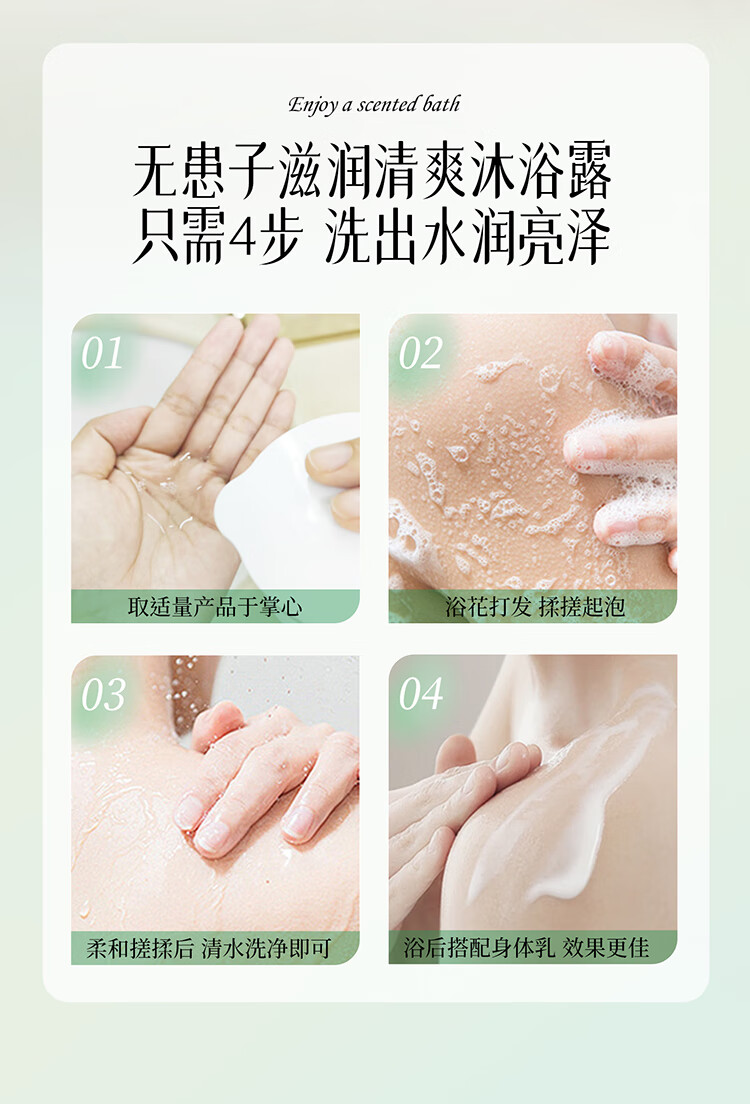 Enjoy a scented bath

无患子滋润清爽沐浴露
只需4步 洗出水润亮泽

01
取适量产品于掌心

02
浴花打发 揉搓起泡

03
柔和搓揉后 清水洗净即可

04
浴后搭配身体乳 效果更佳