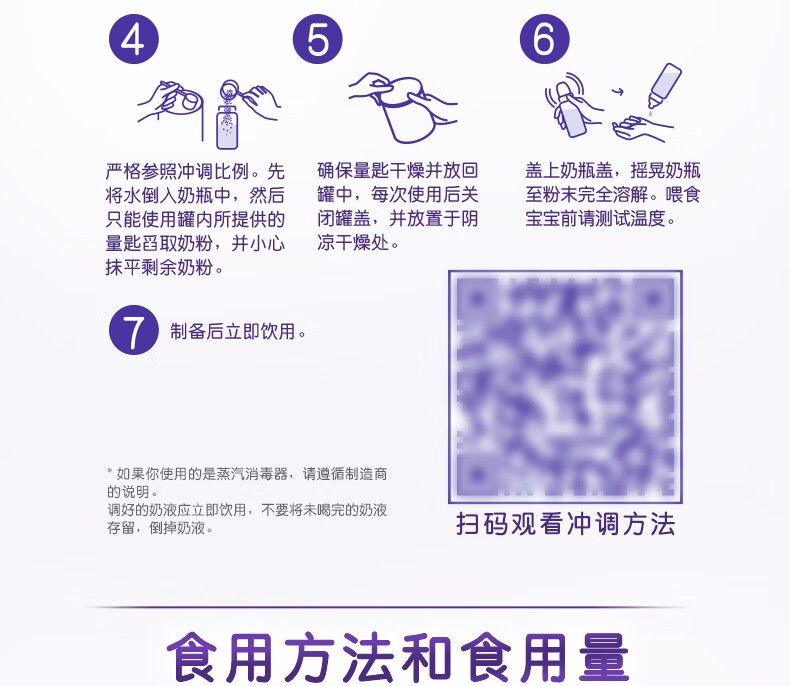 4

严格参照冲调比例。先将水倒入奶瓶中，然后只能使用罐内所提供的量匙舀取奶粉，并小心抹平剩余奶粉。

5

确保量匙干燥并放回罐中，每次使用后关闭罐盖，并放置于阴凉干燥处。

6

盖上奶瓶盖，摇晃奶瓶至粉末完全溶解。喂食宝宝前请测试温度。

7

制备后立即饮用。

* 如果你使用的是蒸汽消毒器，请遵循制造商的说明。
调好的奶液应立即饮用，不要将未喝完的奶液存留，倒掉奶液。

扫码观看冲调方法

食用方法和食用量