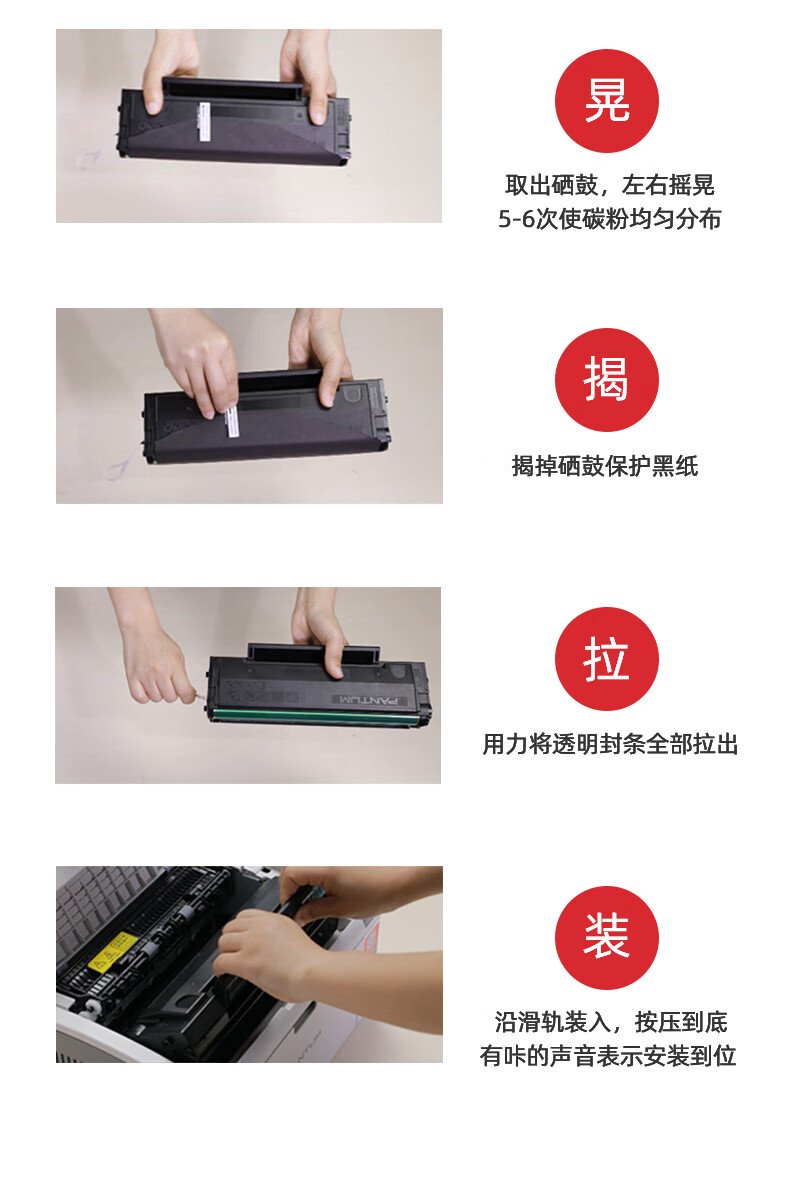 晃

取出硒鼓，左右摇晃
5-6次使碳粉均匀分布

揭

揭掉硒鼓保护黑纸

PANTUM

拉

用力将透明封条全部拉出

装

沿滑轨装入，按压到底
有咔的声音表示安装到位