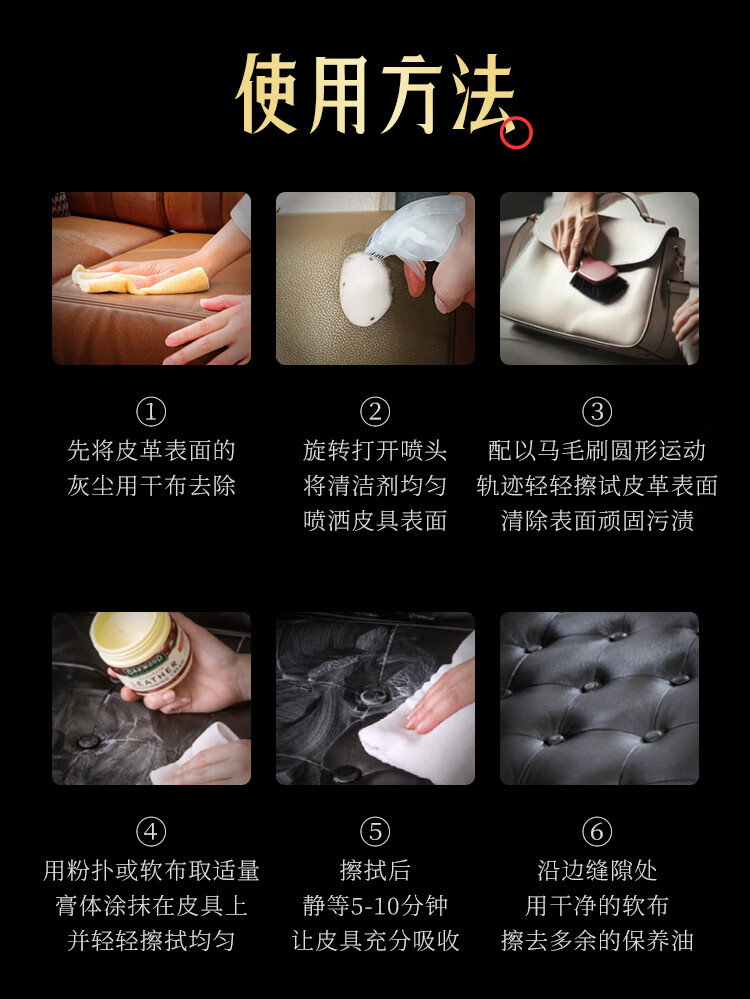 使用方法

①
先将皮革表面的
灰尘用干布去除

②
旋转打开喷头
将清洁剂均匀
喷洒皮具表面

③
配以马毛刷圆形运动
轨迹轻轻擦试皮革表面
清除表面顽固污渍

OAKWOOD
LEATHER

④
用粉扑或软布取适量
膏体涂抹在皮具上
并轻轻擦拭均匀

⑤
擦拭后
静等5-10分钟
让皮具充分吸收

⑥
沿边缝隙处
用干净的软布
擦去多余的保养油