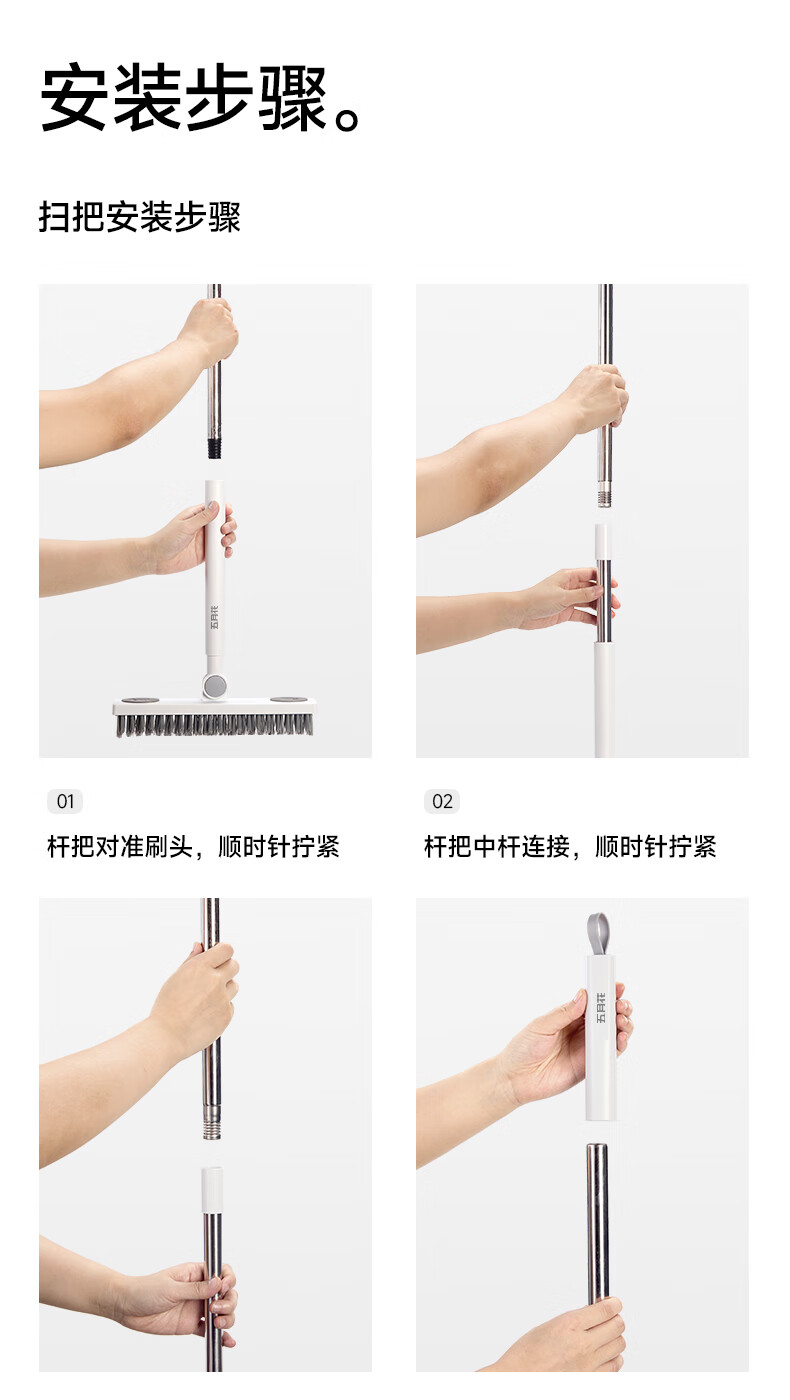 安装步骤。

扫把安装步骤

五月花

01

杆把对准刷头，顺时针拧紧

02

杆把中杆连接，顺时针拧紧

五月花