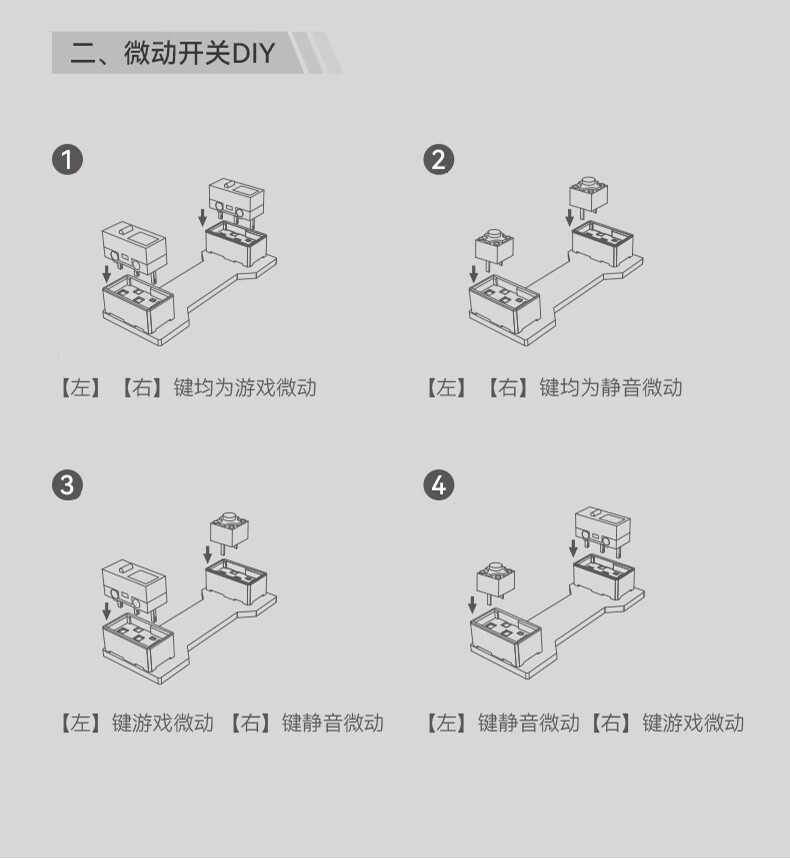 二、微动开关DIY

1

【左】【右】键均为游戏微动

2

【左】【右】键均为静音微动

3

【左】键游戏微动 【右】键静音微动

4

【左】键静音微动【右】键游戏微动