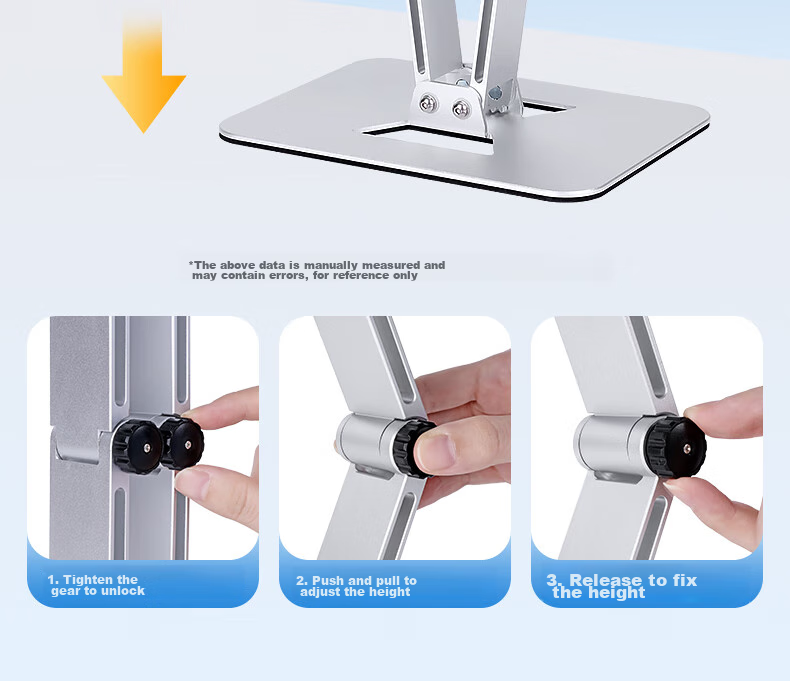 *The above data is manually measured and may contain errors, for reference only

1. Tighten the gear to unlock

2. Push and pull to adjust the height

3. Release to fix the height