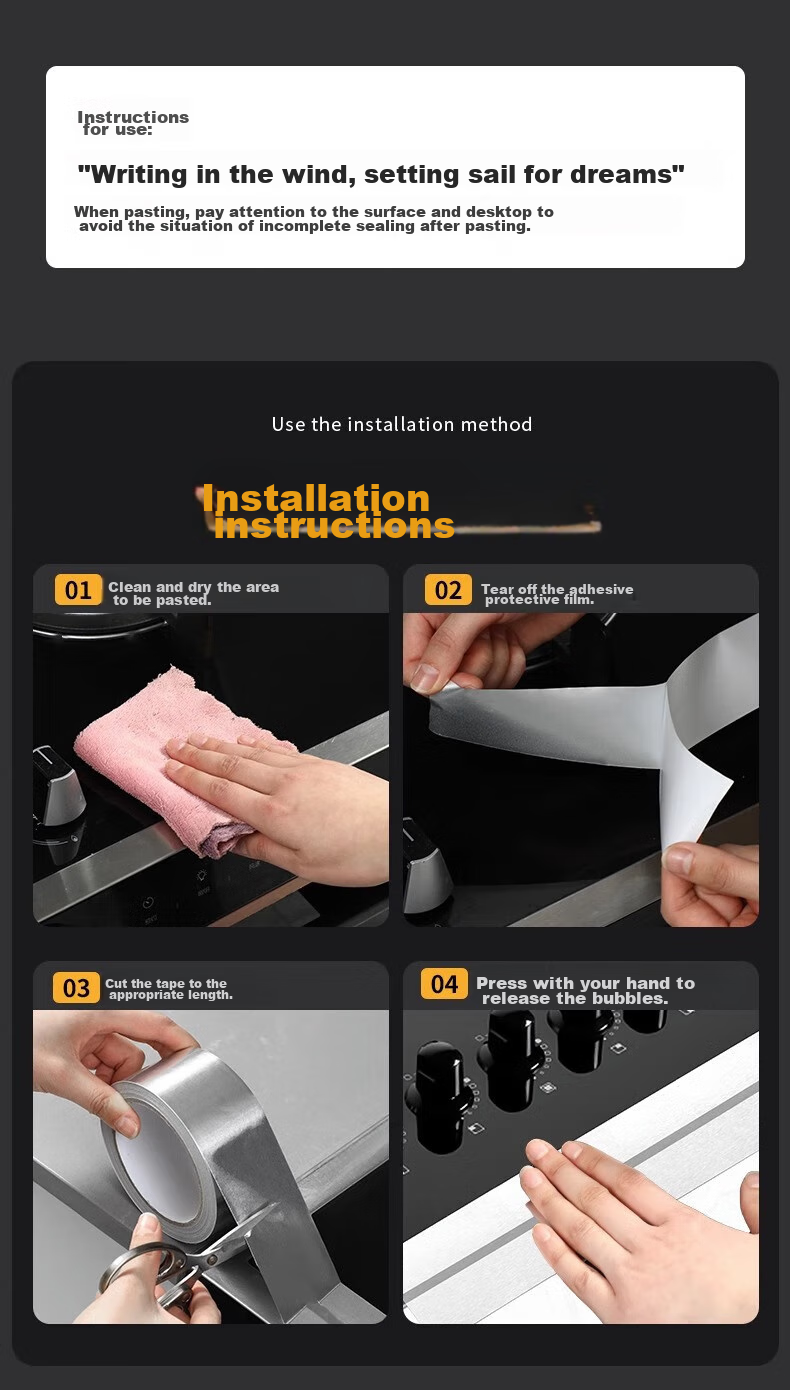 Instructions for use:

"Writing in the wind, setting sail for dreams"

When pasting, pay attention to the surface and desktop to avoid the situation of incomplete sealing after pasting.

Use the installation method

Installation instructions

01 Clean and dry the area to be pasted.

02 Tear off the adhesive protective film.

03 Cut the tape to the appropriate length.

04 Press with your hand to release the bubbles.