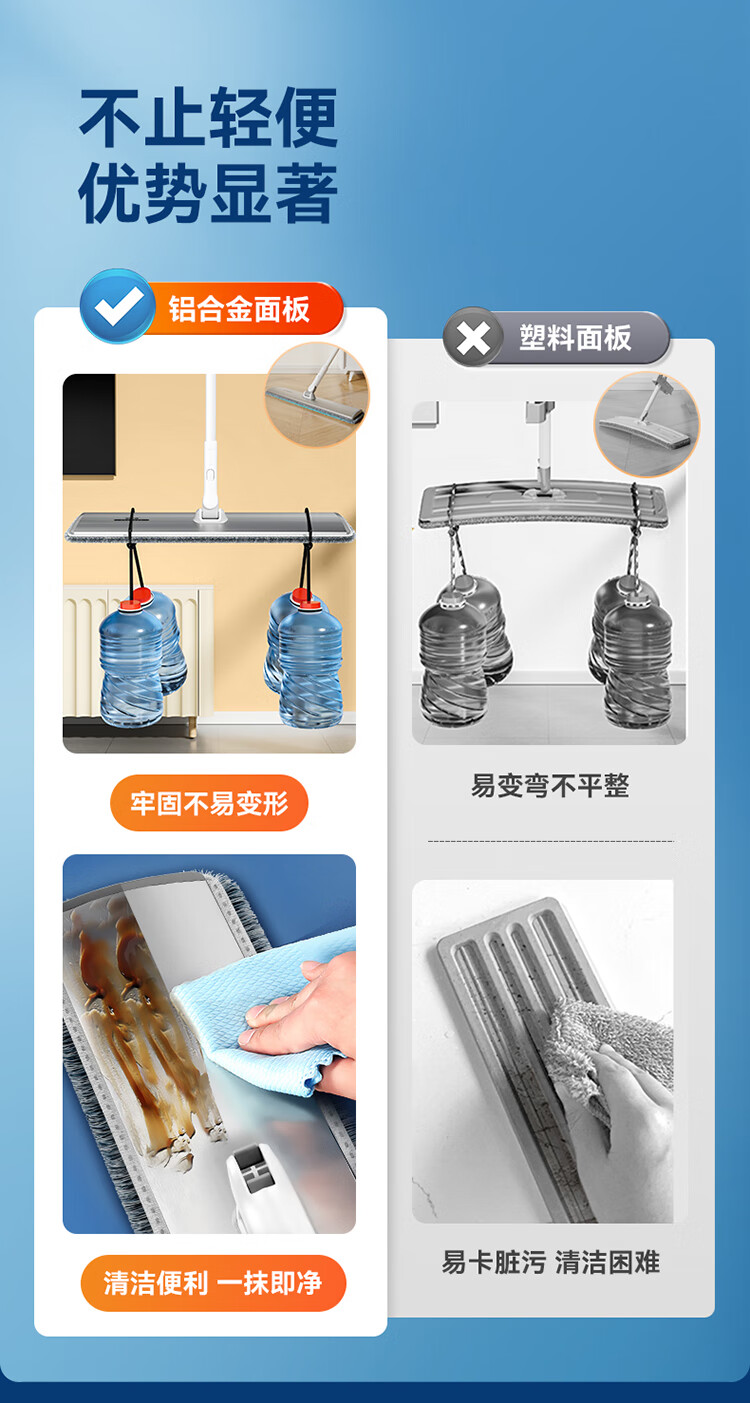 不止轻便
优势显著

铝合金面板

牢固不易变形

清洁便利 一抹即净

塑料面板

易变弯不平整

易卡脏污 清洁困难