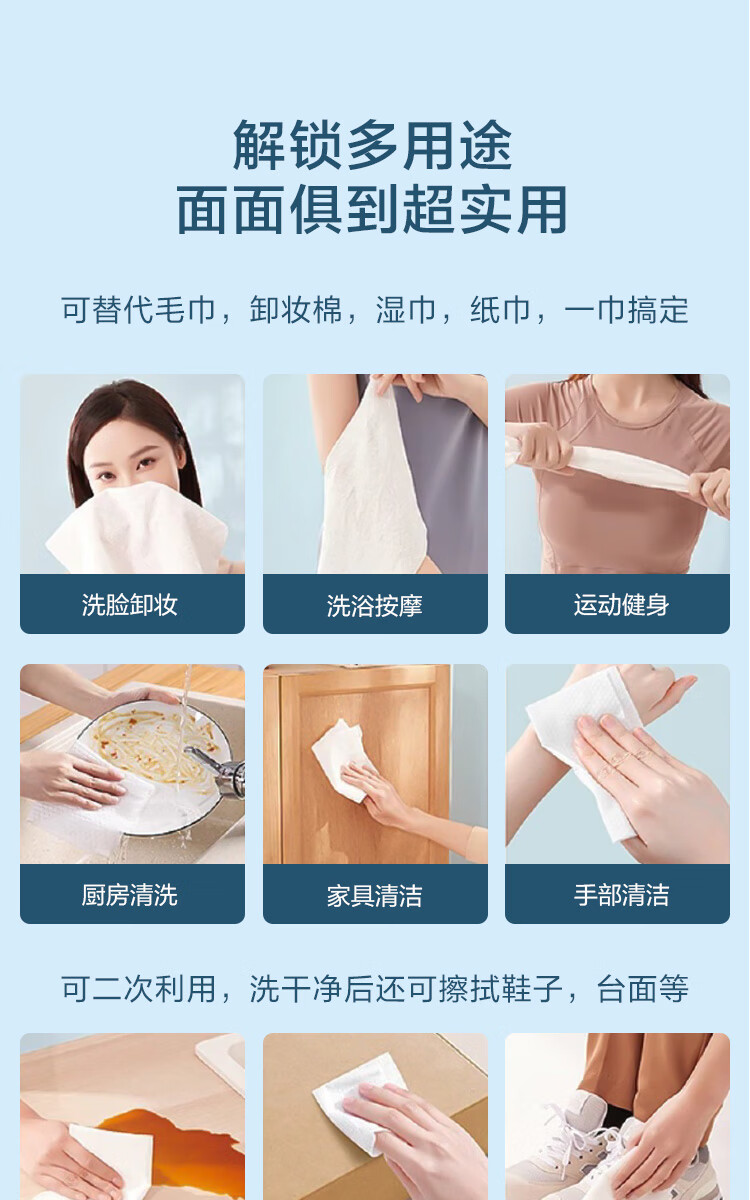 解锁多用途
面面俱到超实用

可替代毛巾，卸妆棉，湿巾，纸巾，一巾搞定

洗脸卸妆

洗浴按摩

运动健身

厨房清洗

家具清洁

手部清洁

可二次利用，洗干净后还可擦拭鞋子，台面等