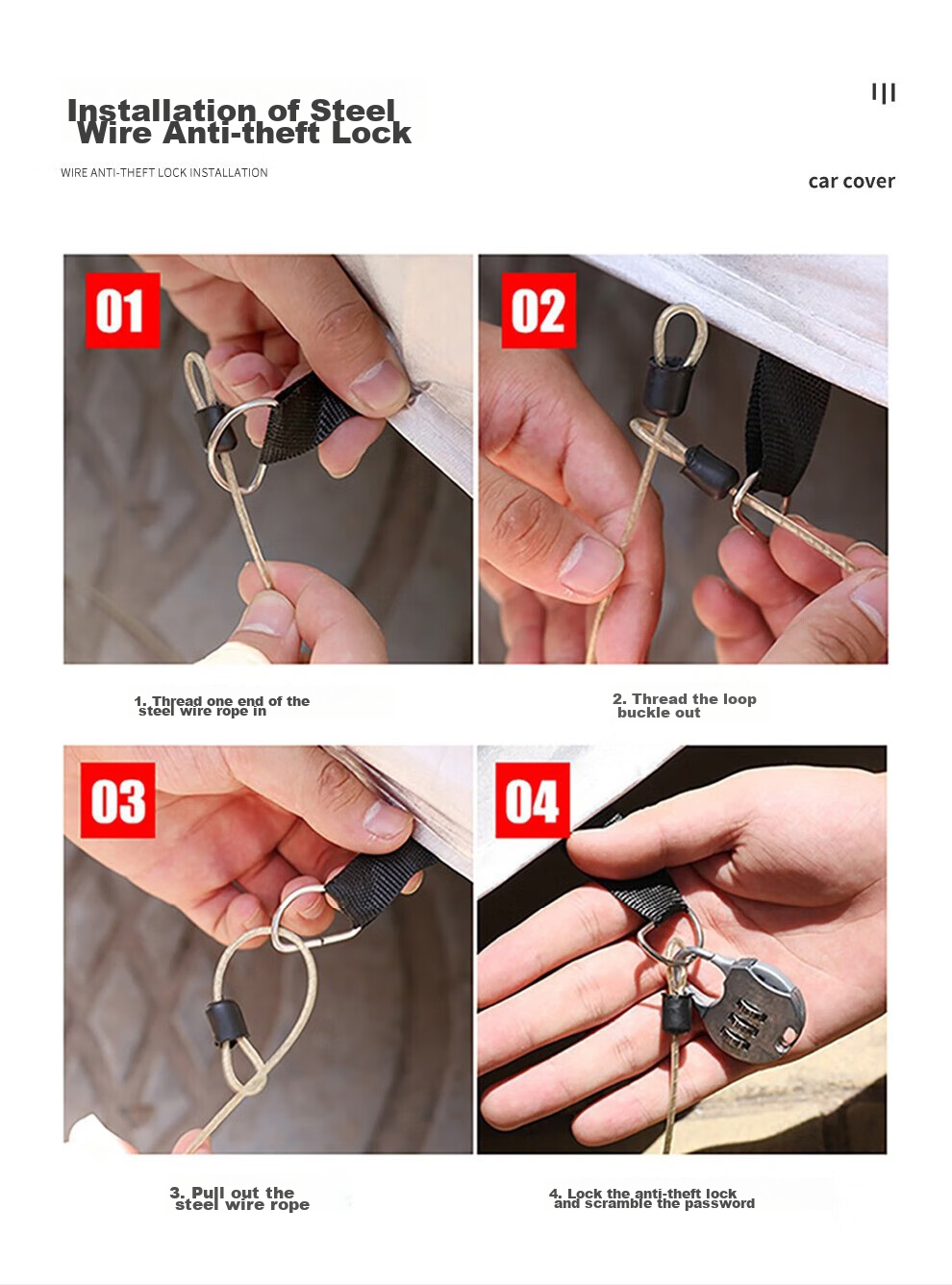 Installation of Steel Wire Anti-theft Lock

WIRE ANTI-THEFT LOCK INSTALLATION

car cover

01

02

1. Thread one end of the steel wire rope in

2. Thread the loop buckle out

03

04

3. Pull out the steel wire rope

4. Lock the anti-theft lock and scramble the password