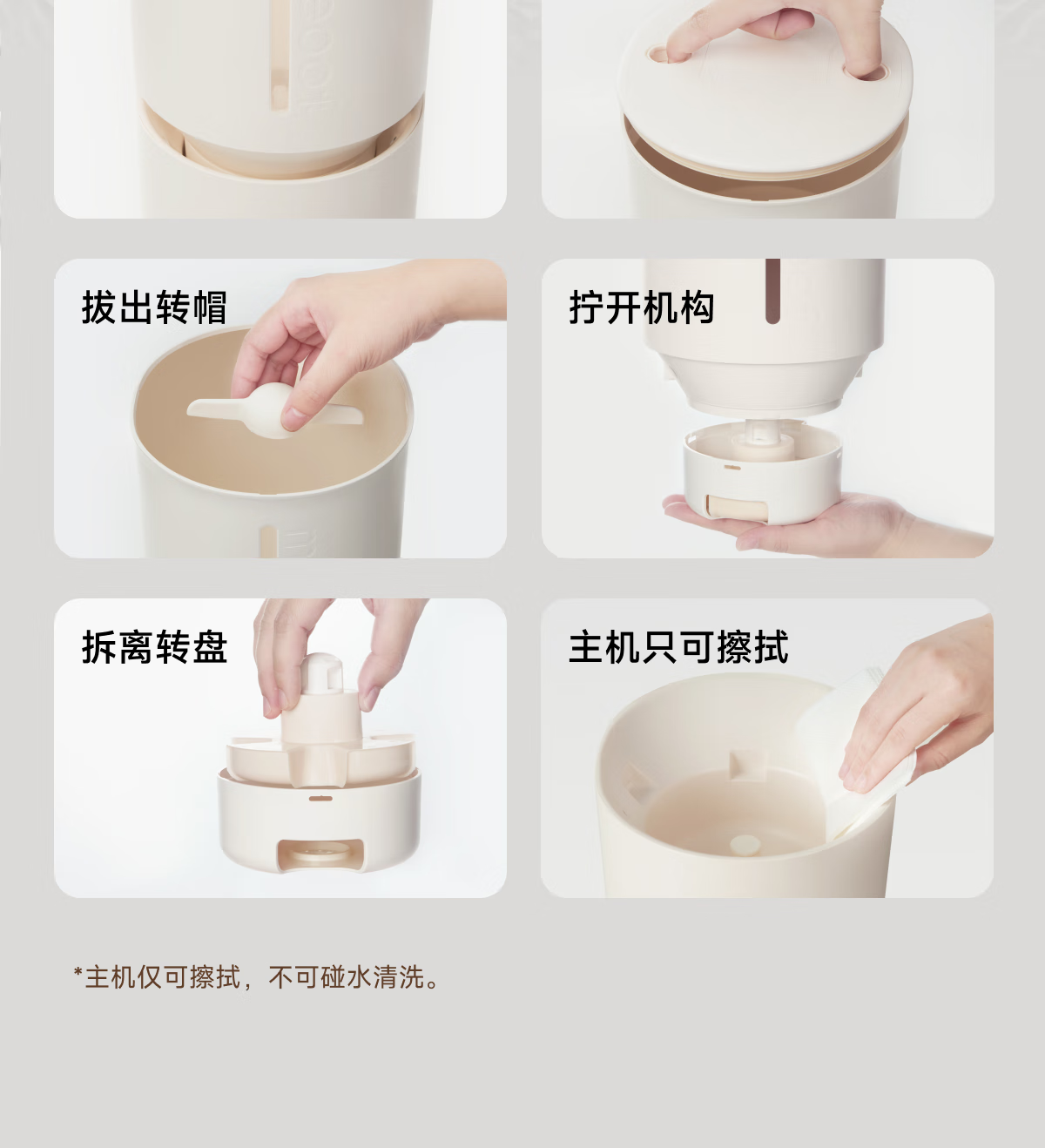 拔出转帽

拧开机构

拆离转盘

主机只可擦拭

*主机仅可擦拭，不可碰水清洗。