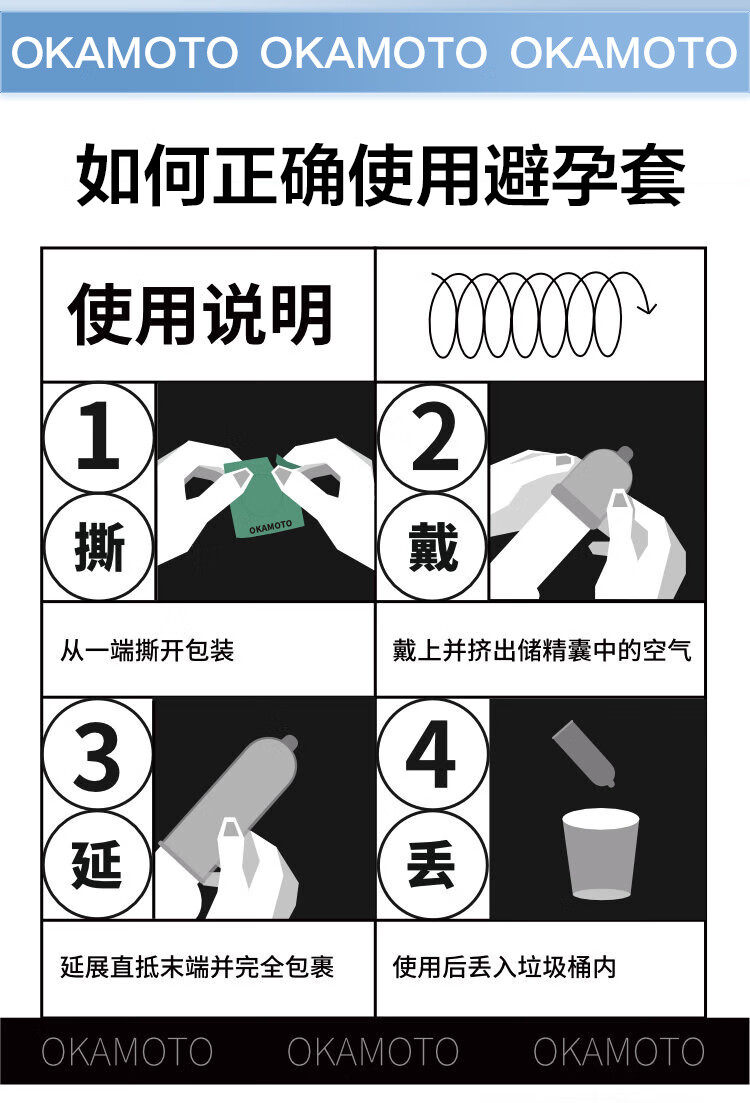 OKAMOTO OKAMOTO OKAMOTO

如何正确使用避孕套

使用说明

1
撕
OKAMOTO
从一端撕开包装

2
戴
戴上并挤出储精囊中的空气

3
延
延展直抵末端并完全包裹

4
丢
使用后丢入垃圾桶内

OKAMOTO OKAMOTO OKAMOTO