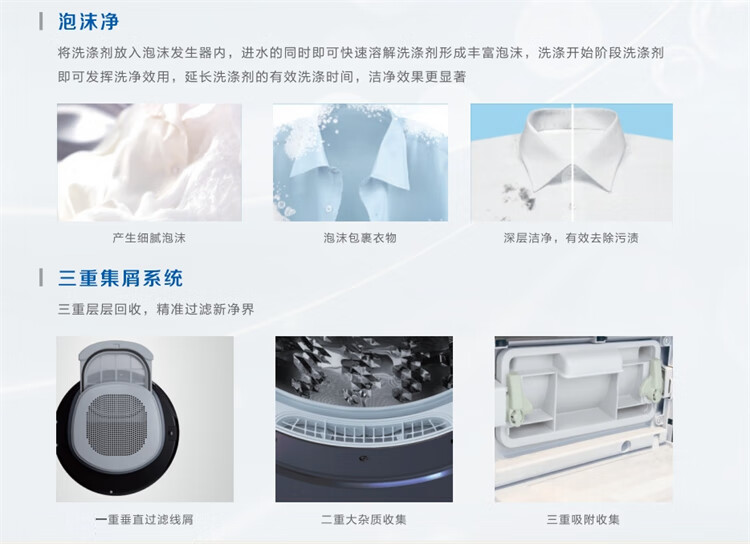 泡沫净

将洗涤剂放入泡沫发生器内，进水的同时即可快速溶解洗涤剂形成丰富泡沫，洗涤开始阶段洗涤剂即可发挥洗净效用，延长洗涤剂的有效洗涤时间，洁净效果更显著

产生细腻泡沫

泡沫包裹衣物

深层洁净，有效去除污渍

三重集屑系统

三重层层回收，精准过滤新净界

一重垂直过滤线屑

二重大杂质收集

三重吸附收集