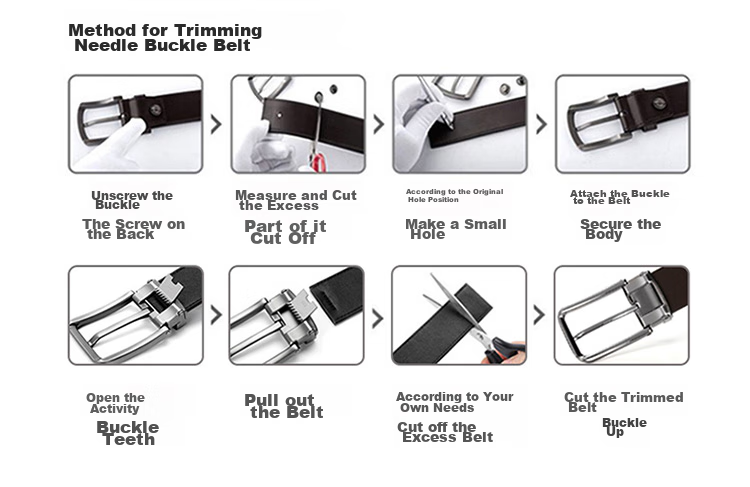 Method for Trimming
Needle Buckle Belt

Unscrew the Buckle

The Screw on the Back

Measure and Cut the Excess

Part of it Cut Off

According to the Original Hole Position

Make a Small Hole

Attach the Buckle to the Belt

Secure the Body

Open the Activity

Buckle Teeth

Pull out the Belt

According to Your Own Needs

Cut off the Excess Belt

Cut the Trimmed Belt

Buckle Up