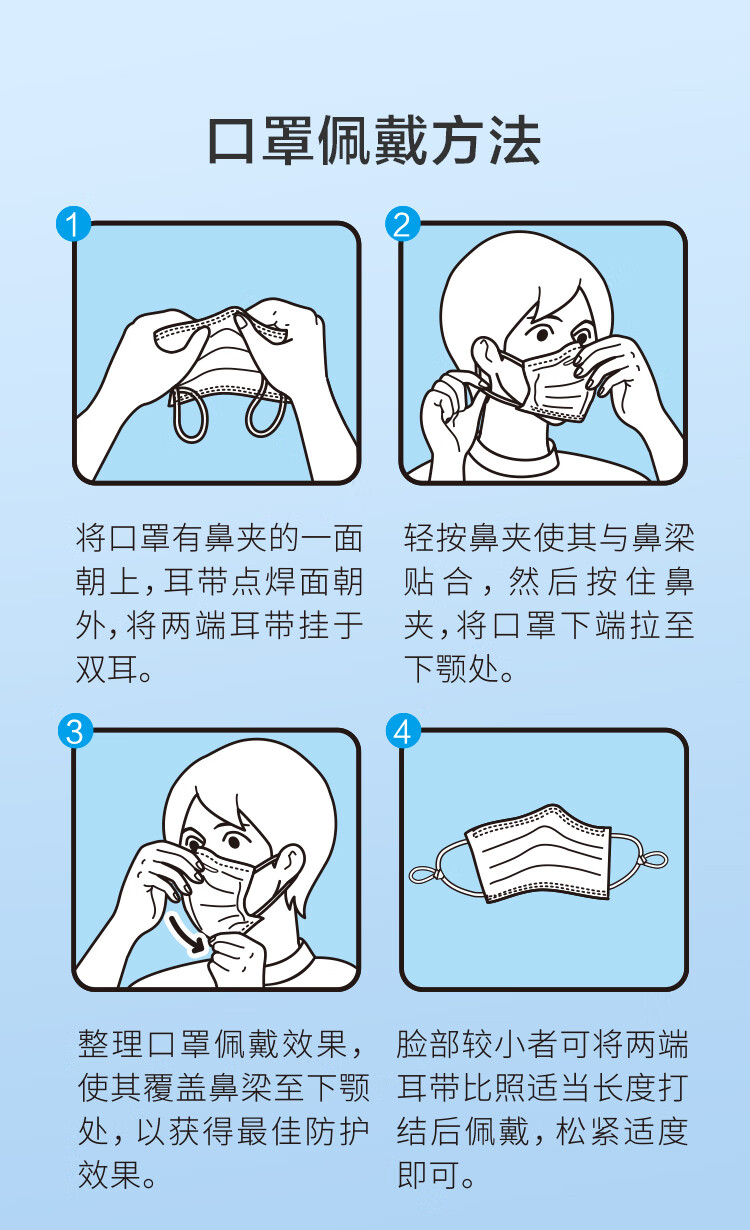 口罩佩戴方法

1

将口罩有鼻夹的一面朝上，耳带点焊面朝外，将两端耳带挂于双耳。

2

轻按鼻夹使其与鼻梁贴合，然后按住鼻夹，将口罩下端拉至下颚处。

3

整理口罩佩戴效果，使其覆盖鼻梁至下颚处，以获得最佳防护效果。

4

脸部较小者可将两端耳带比照适当长度打结后佩戴，松紧适度即可。