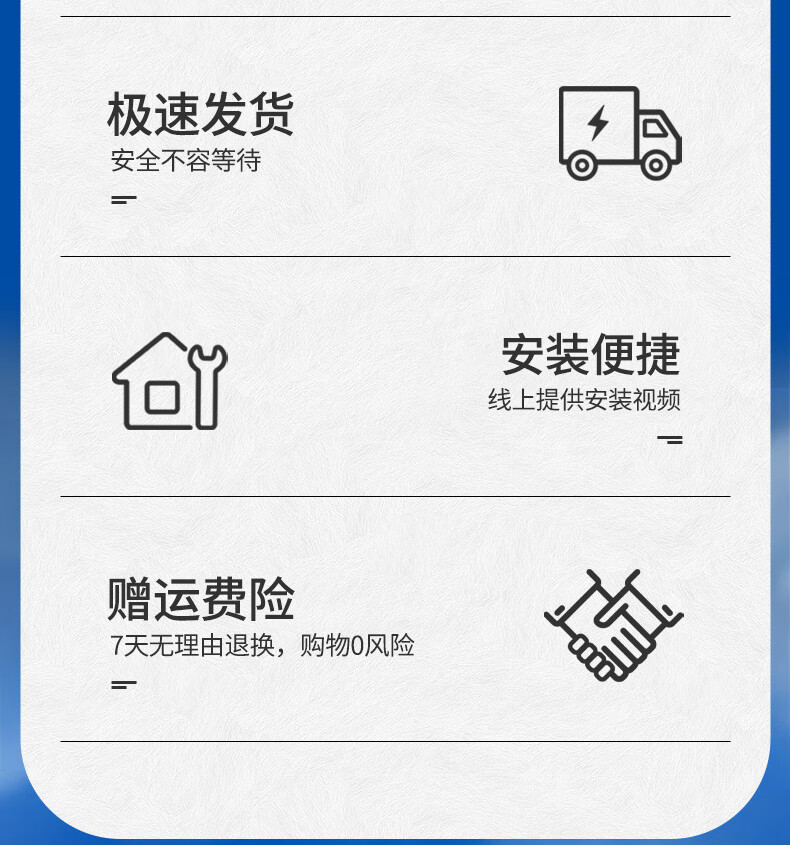 极速发货
安全不容等待

安装便捷
线上提供安装视频

赠运费险
7天无理由退换，购物0风险