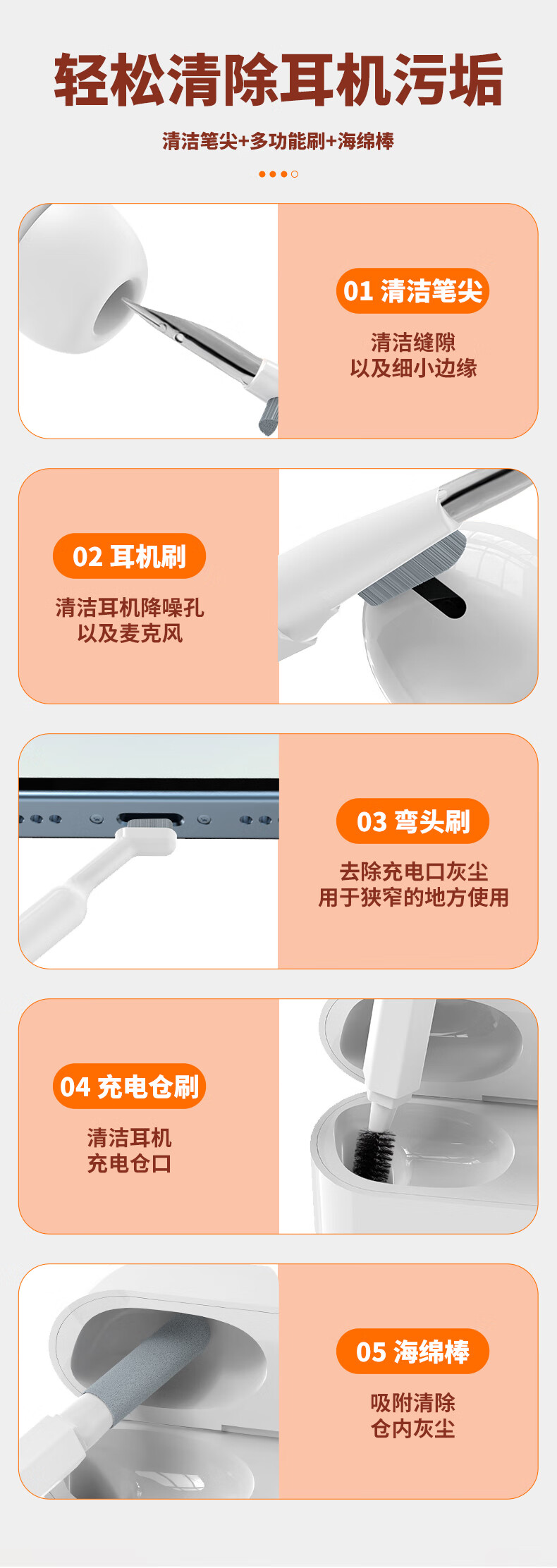 轻松清除耳机污垢

清洁笔尖+多功能刷+海绵棒

01 清洁笔尖

清洁缝隙
以及细小边缘

02 耳机刷

清洁耳机降噪孔
以及麦克风

03 弯头刷

去除充电口灰尘
用于狭窄的地方使用

04 充电仓刷

清洁耳机
充电仓口

05 海绵棒

吸附清除
仓内灰尘