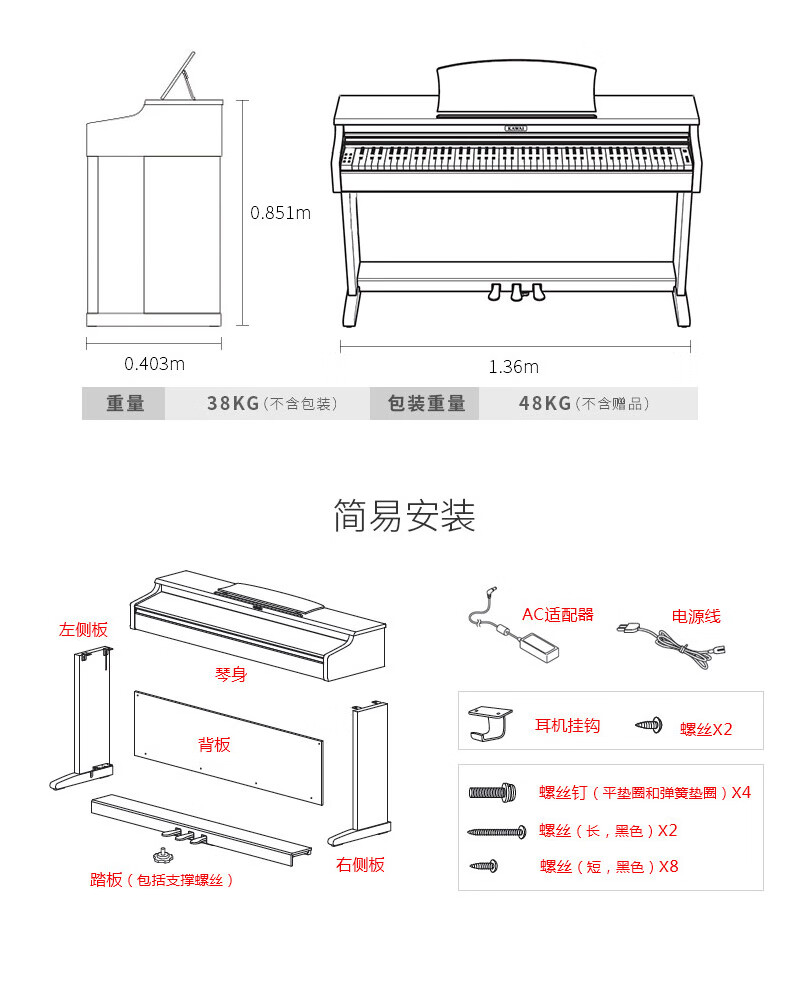 KAWAI

0.851m

0.403m

1.36m

| 重量 | 38KG（不含包装） | 包装重量 | 48KG（不含赠品） |
|---|---|---|---|

简易安装

左侧板

琴身

背板

右侧板

踏板（包括支撑螺丝）

AC适配器

电源线

耳机挂钩

螺丝X2

螺丝钉（平垫圈和弹簧垫圈）X4

螺丝（长，黑色）X2

螺丝（短，黑色）X8